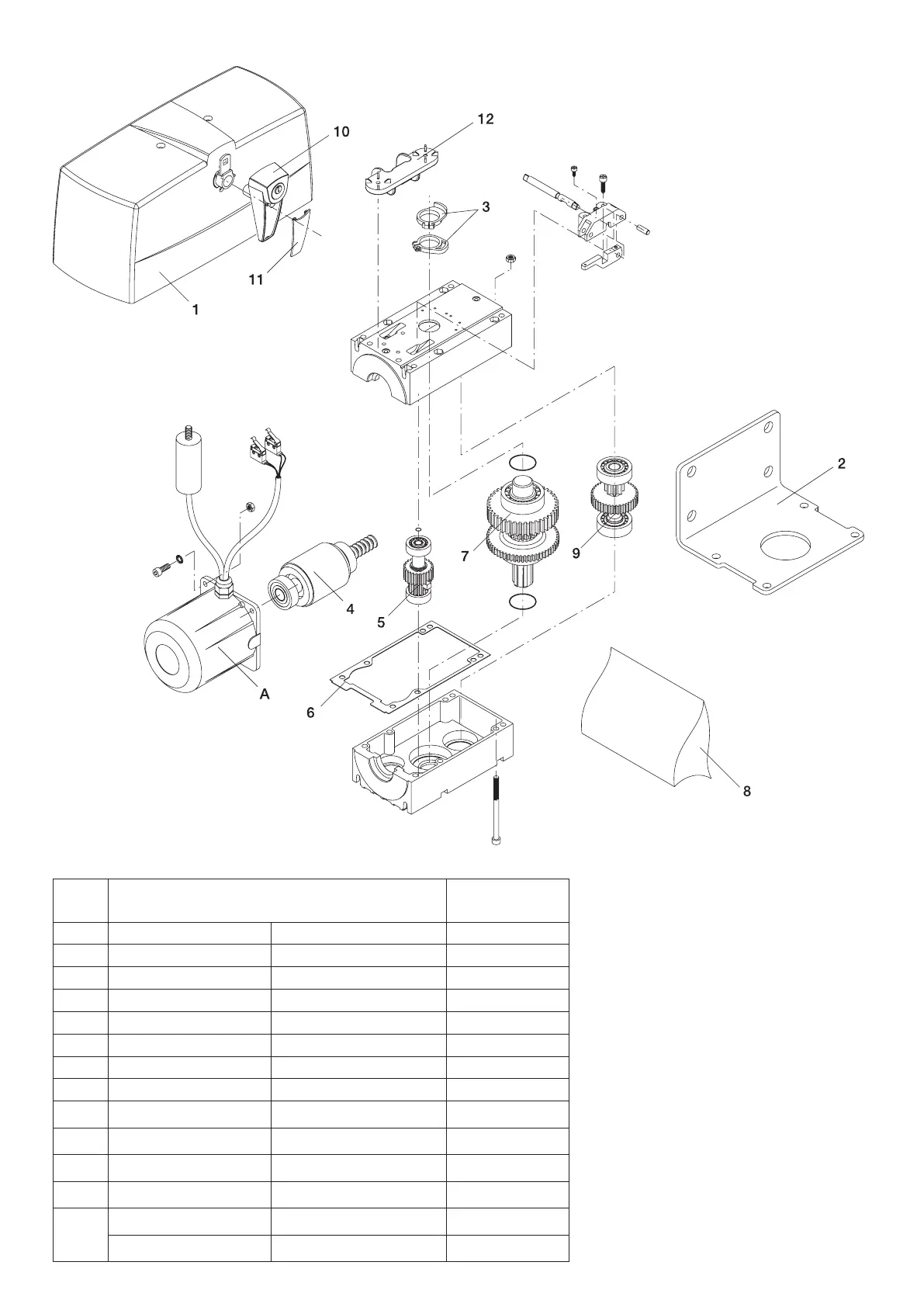 12
10
3
11
1
2
7
9
4
5
A
6
8