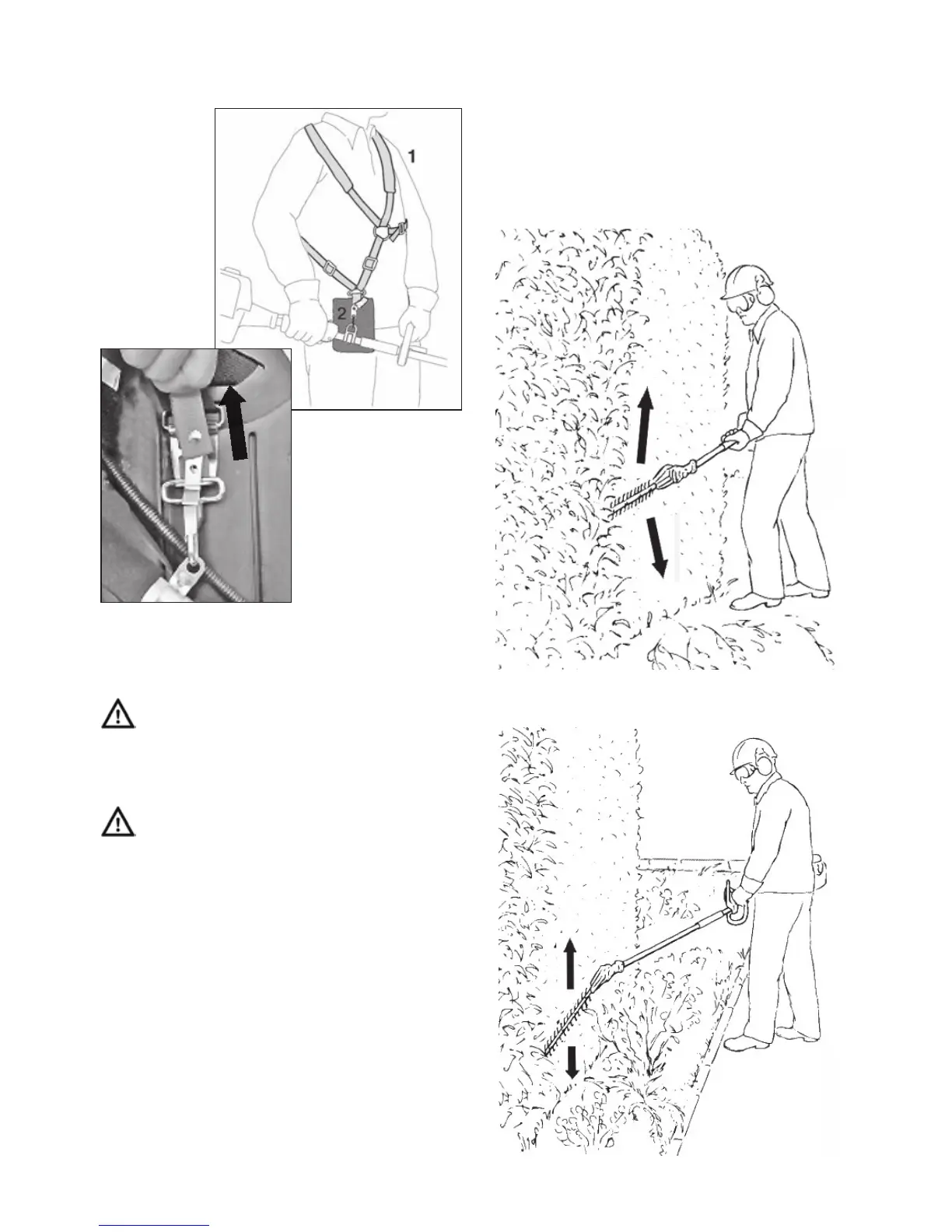 1

2