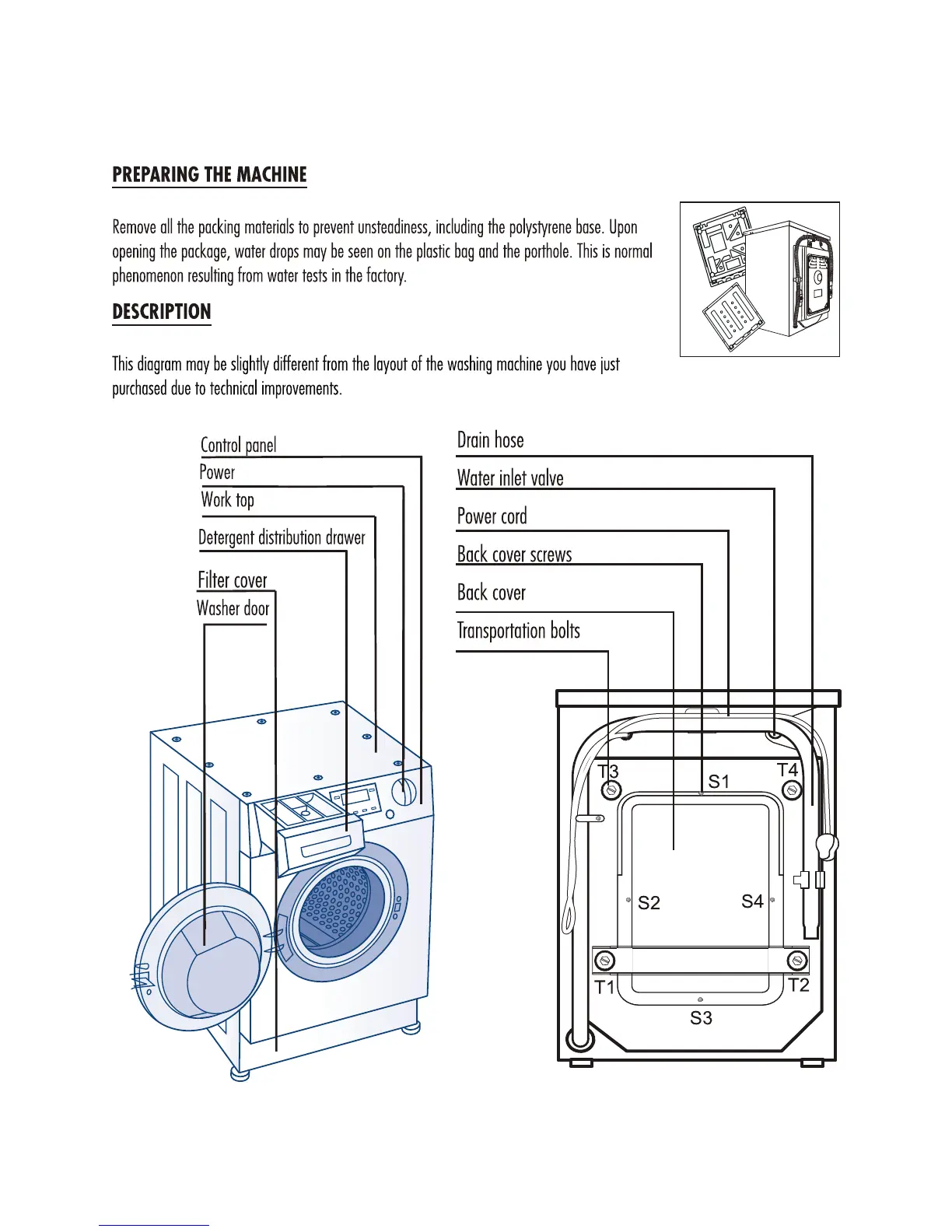 PREPARING THE MACHINE

Remove all the packing materials to prevent unsteadiness, including the polystyrene base. Upon opening the package, water drops may be seen on the plastic bag and the porthole. This is normal phenomenon resulting from water tests in the factory.

DESCRIPTION

This diagram may be slightly different from the layout of the washing machine you have just purchased due to technical improvements.

Control panel
Power
Work top
Detergent distribution drawer
Filter cover
Washer door

Drain hose
Water inlet valve
Power cord
Back cover screws
Back cover
Transportation bolts

T3
S1
T4
S2
S4
T1
T2
S3