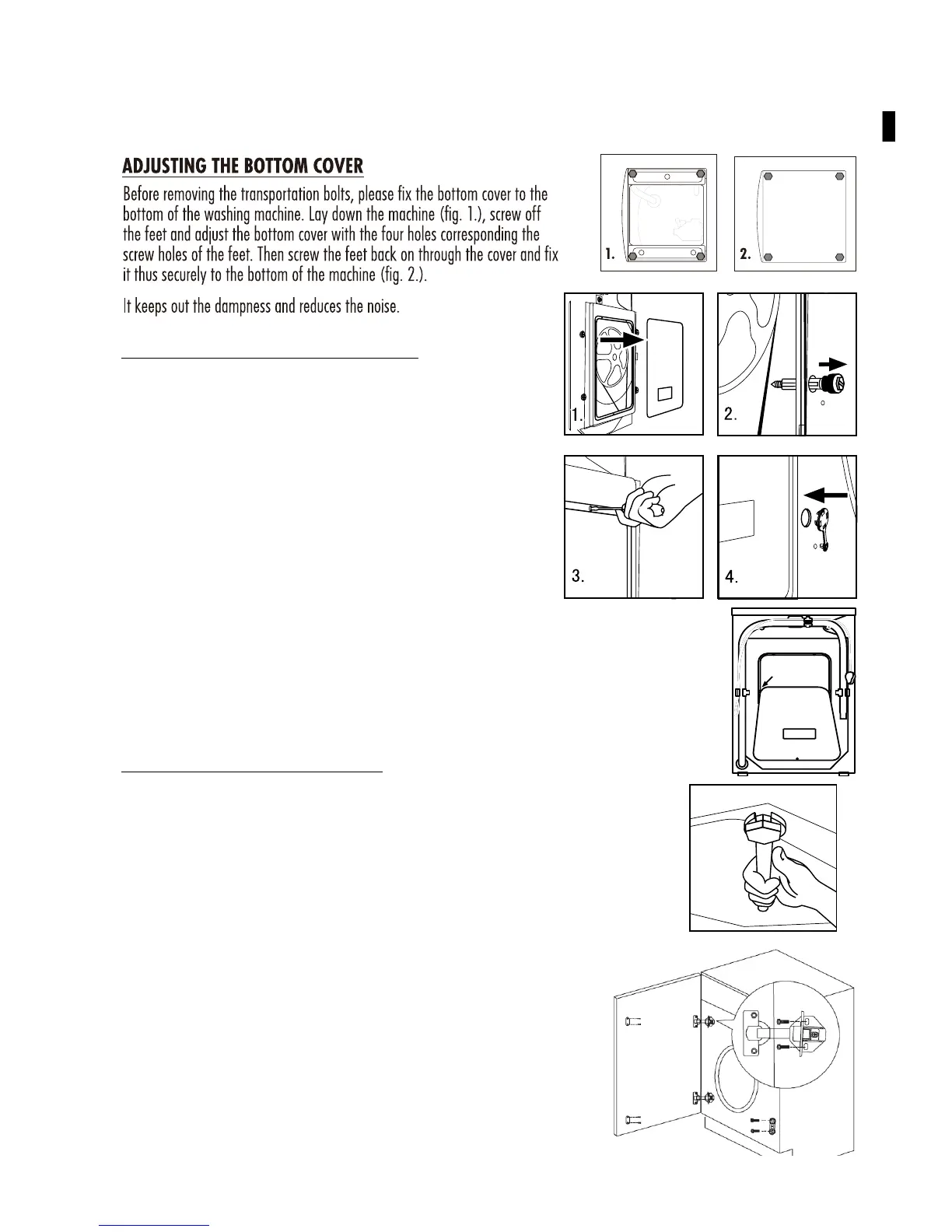 ADJUSTING THE BOTTOM COVER

Before removing the transportation bolts, please fix the bottom cover to the bottom of the washing machine. Lay down the machine (fig. 1.), screw off the feet and adjust the bottom cover with the four holes corresponding the screw holes of the feet. Then screw the feet back on through the cover and fix it thus securely to the bottom of the machine (fig. 2.).

It keeps out the dampness and reduces the noise.

1.

2.

1.

2.

3.

4.