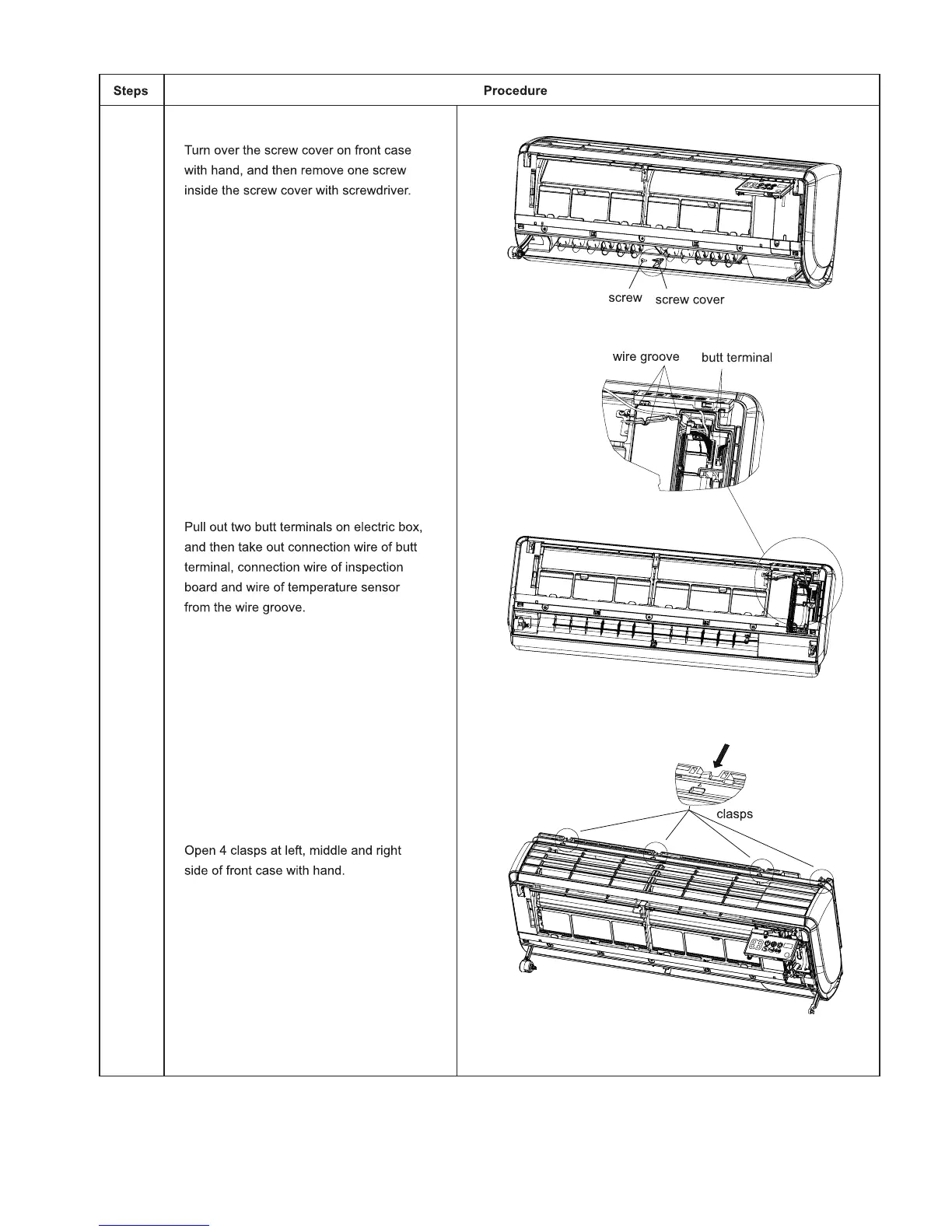 | Steps | Procedure | |
|---|---|---|
| | Turn over the screw cover on front case with hand, and then remove one screw inside the screw cover with screwdriver. | screw screw cover |
| | Pull out two butt terminals on electric box, and then take out connection wire of butt terminal, connection wire of inspection board and wire of temperature sensor from the wire groove. | wire groove butt terminal |
| | Open 4 clasps at left, middle and right side of front case with hand. | clasps |