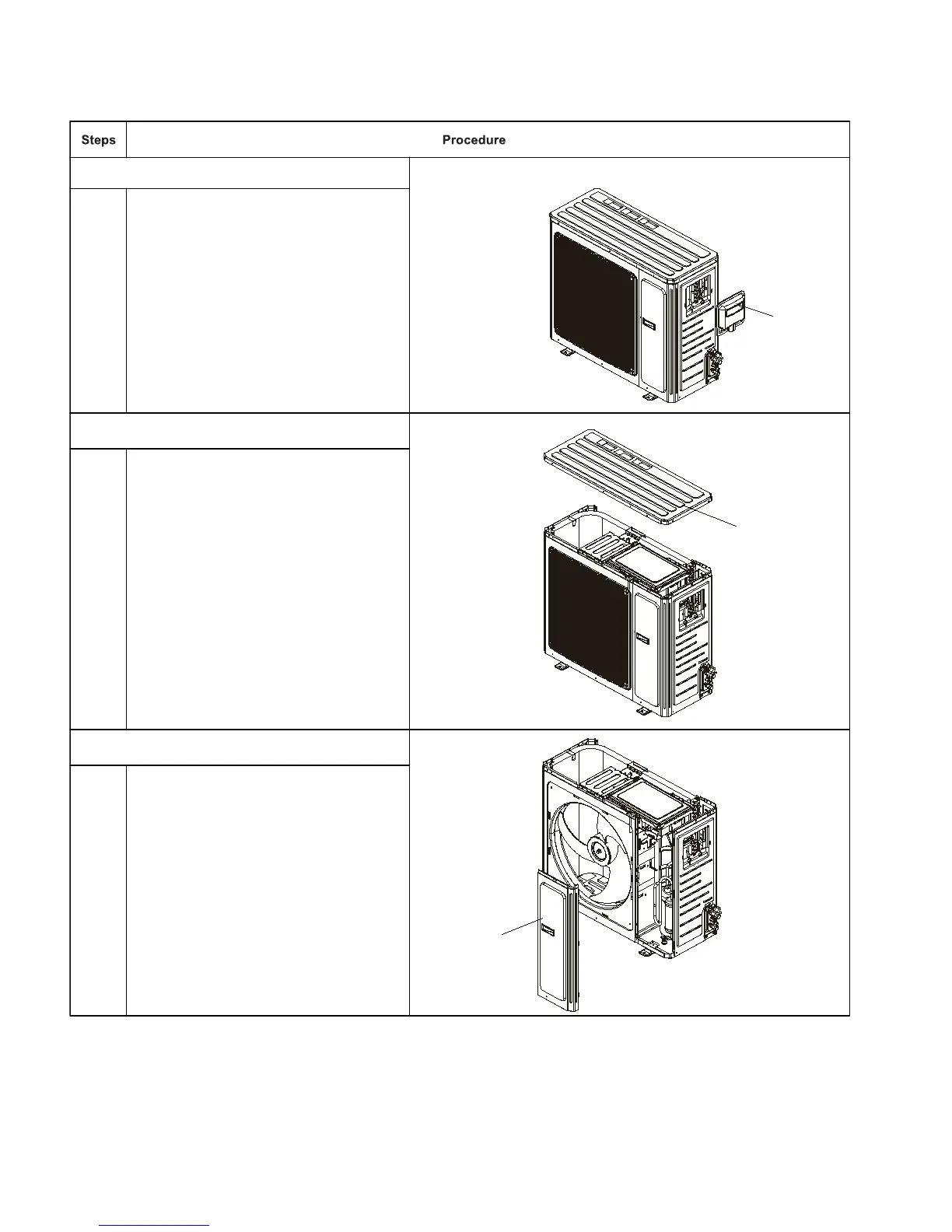 | Steps | Procedure |
|---|---|