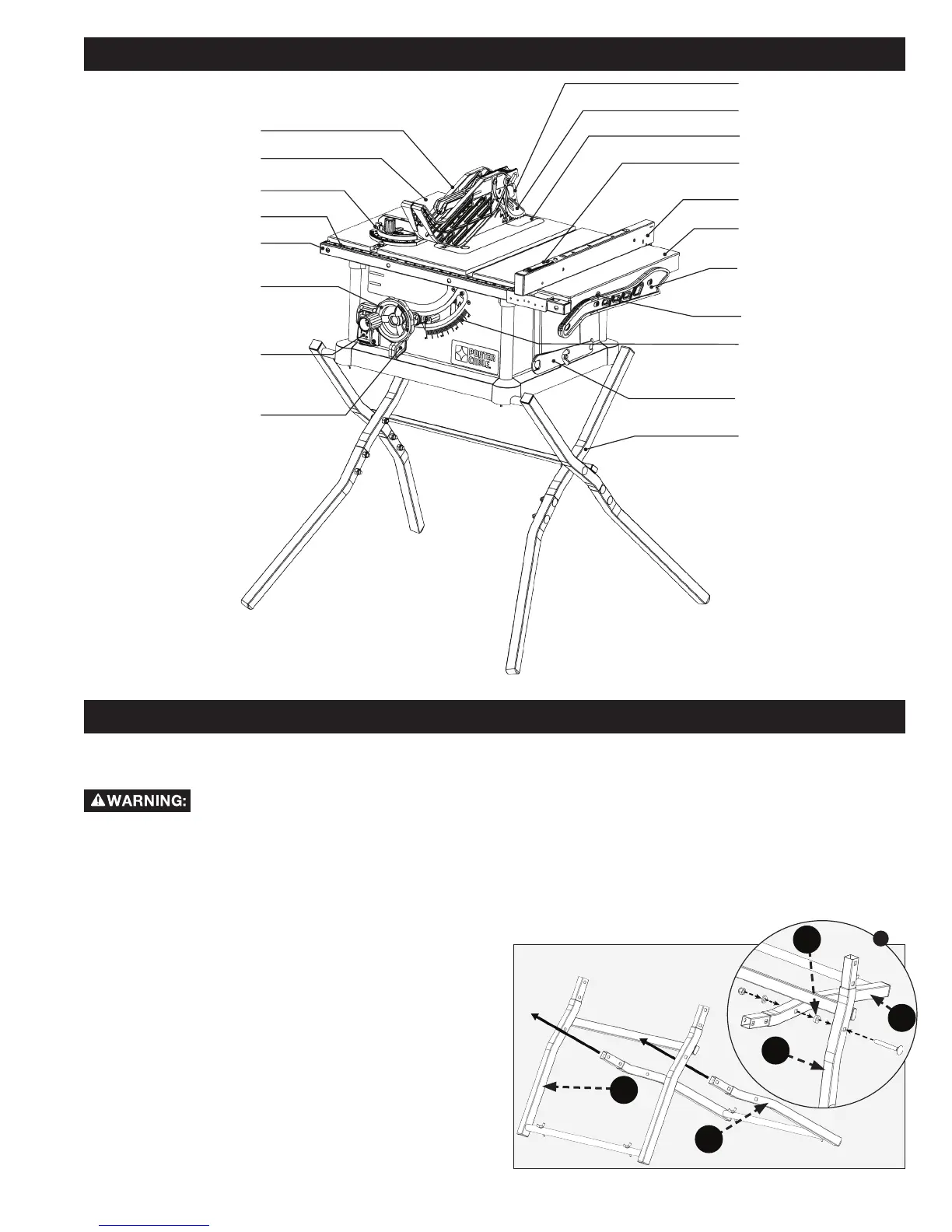 PORTER CABLE

WARNING: