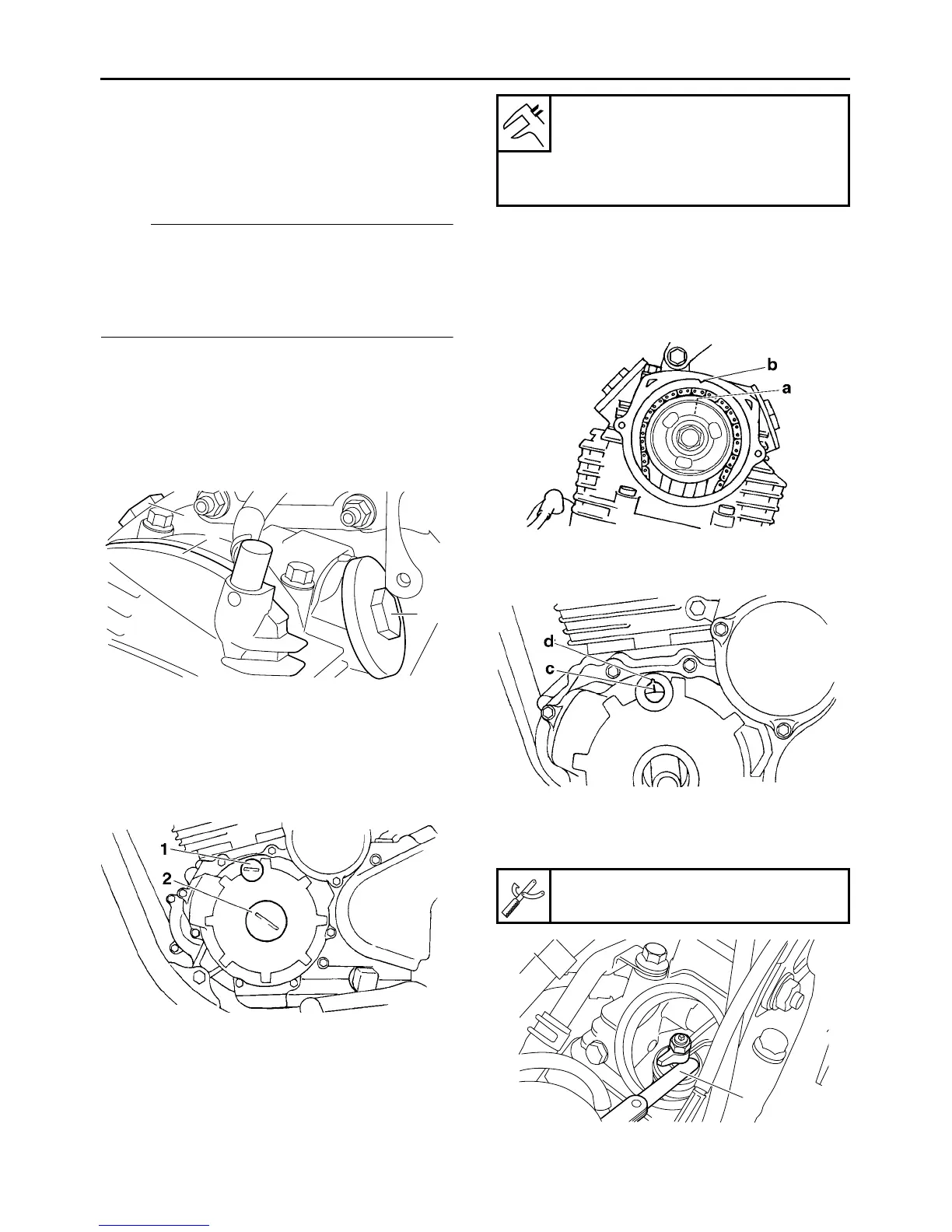 b

a

d

c

1

2