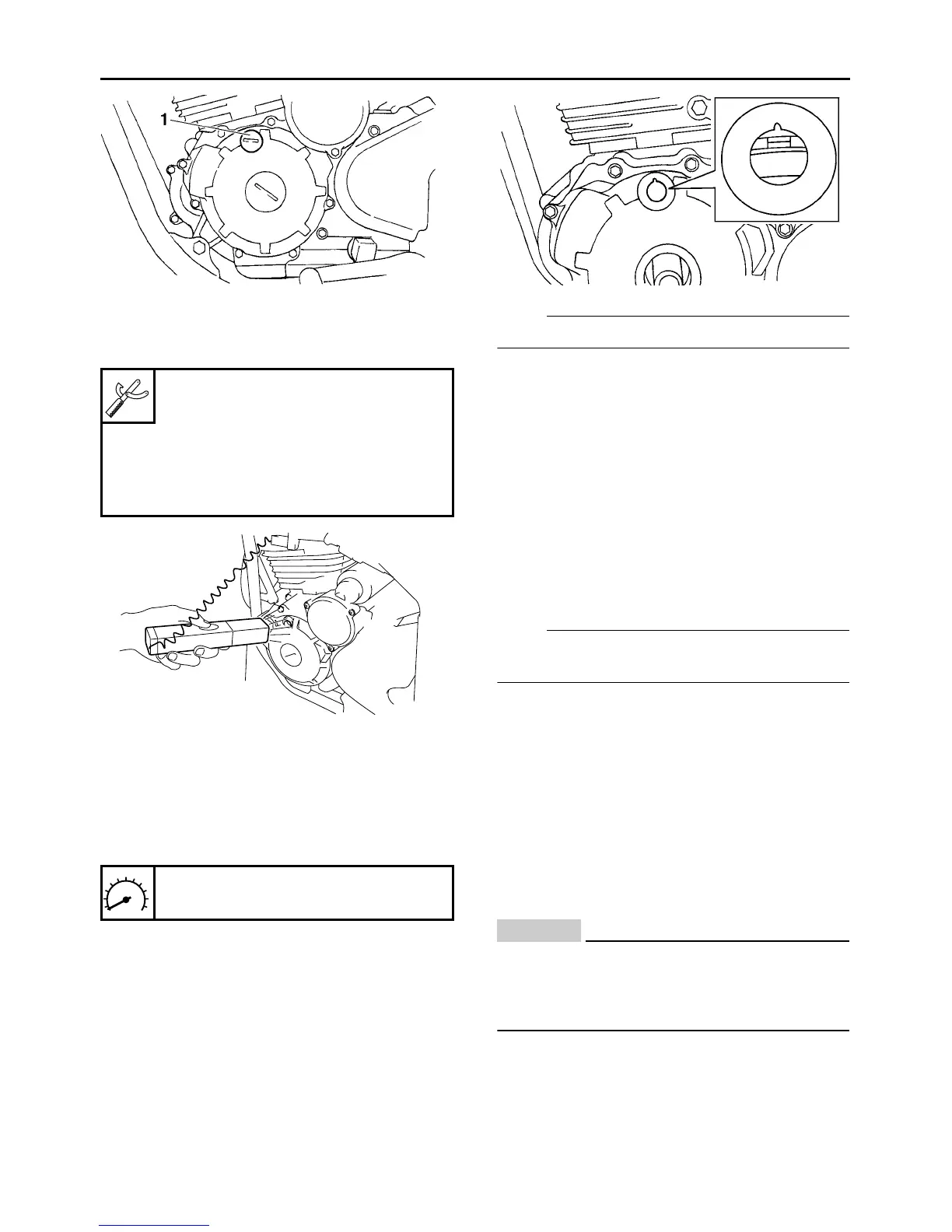 1