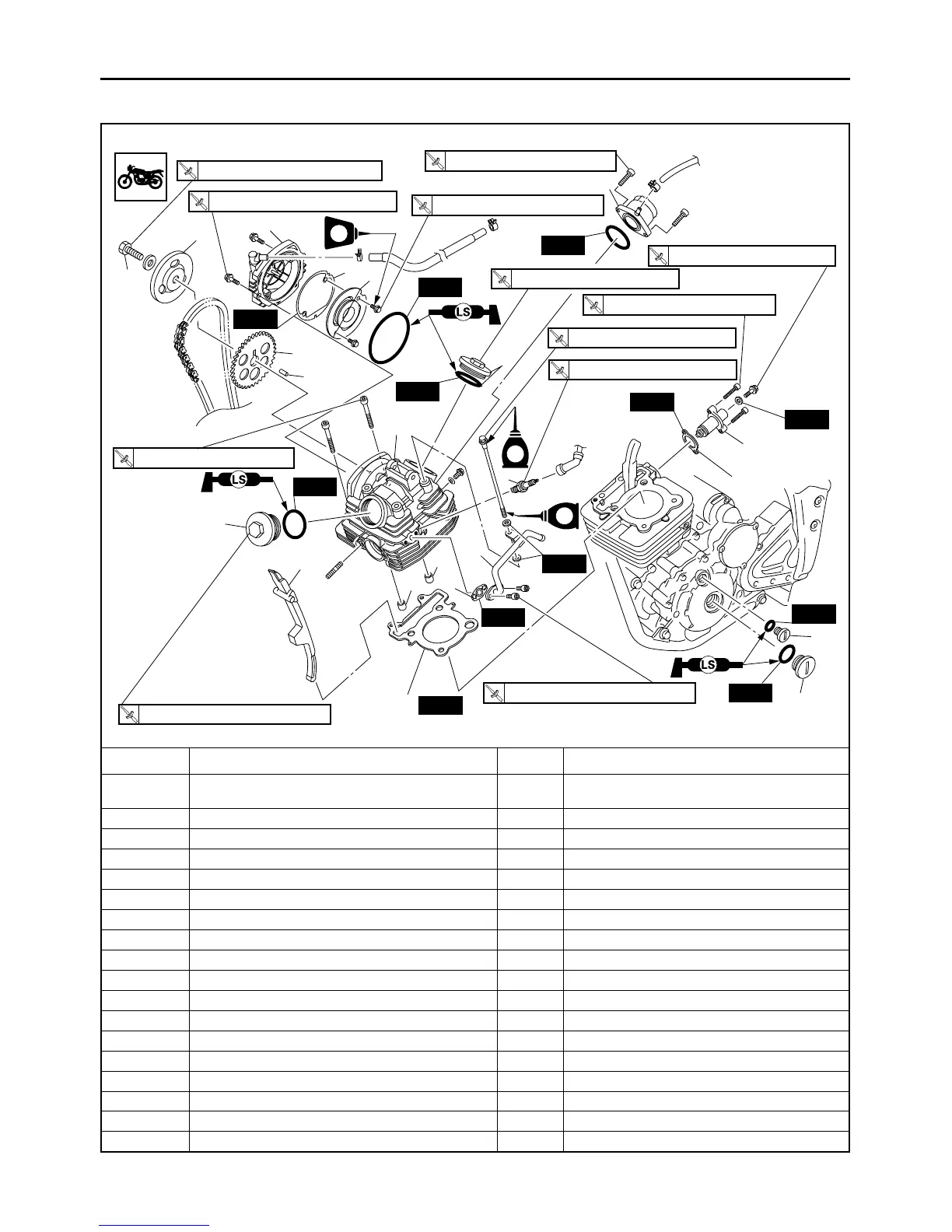 LS

LS

LS