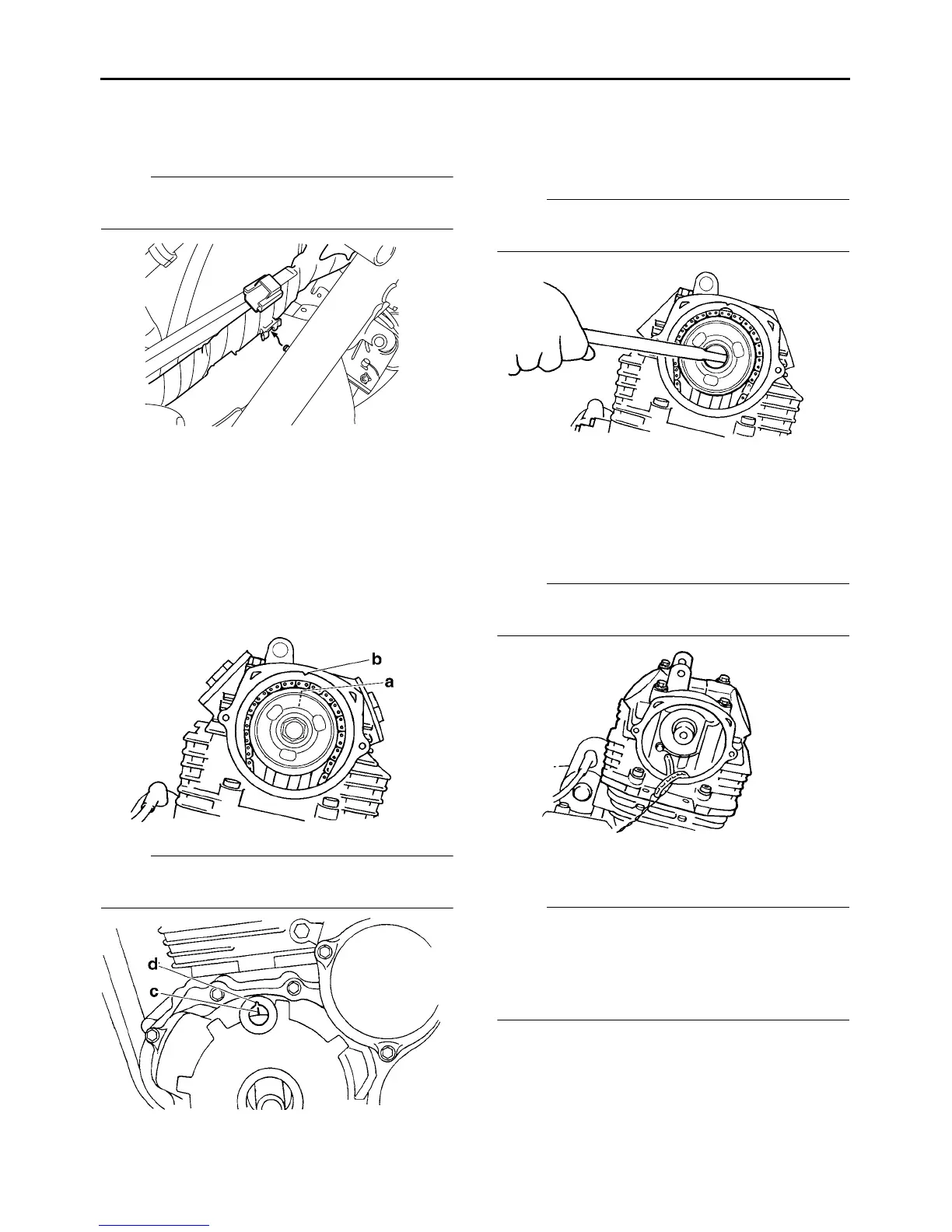 b
a

d
c