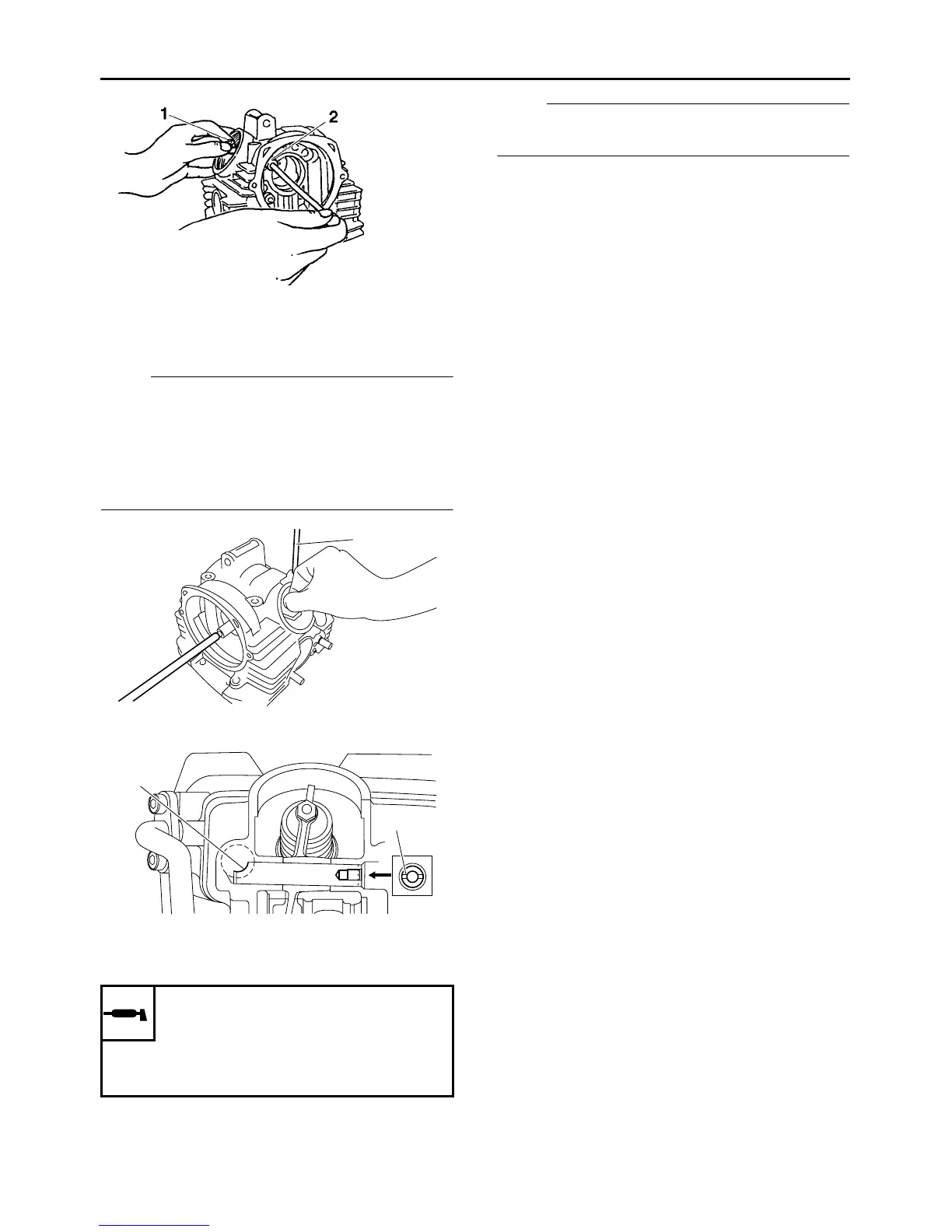 1

2