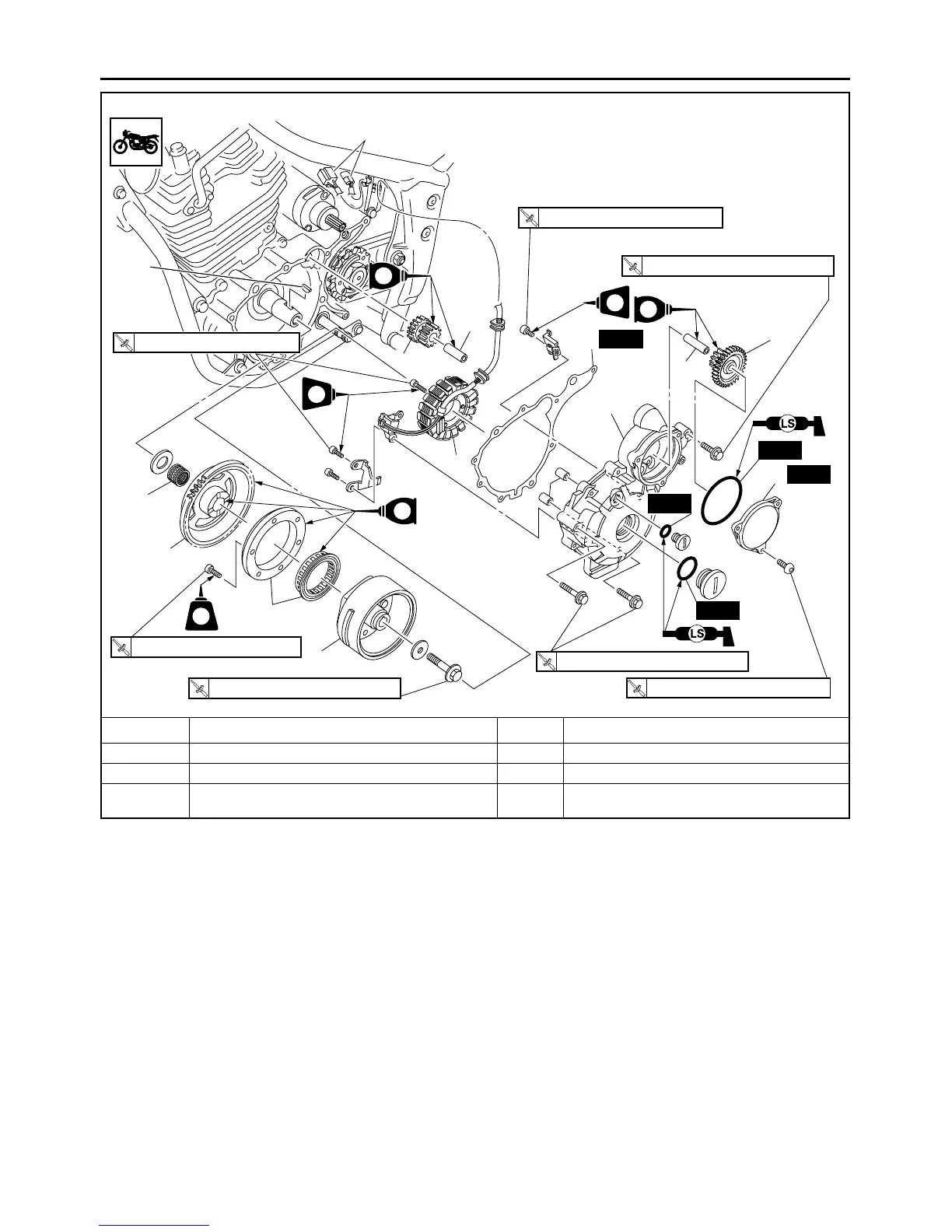 LS

LS