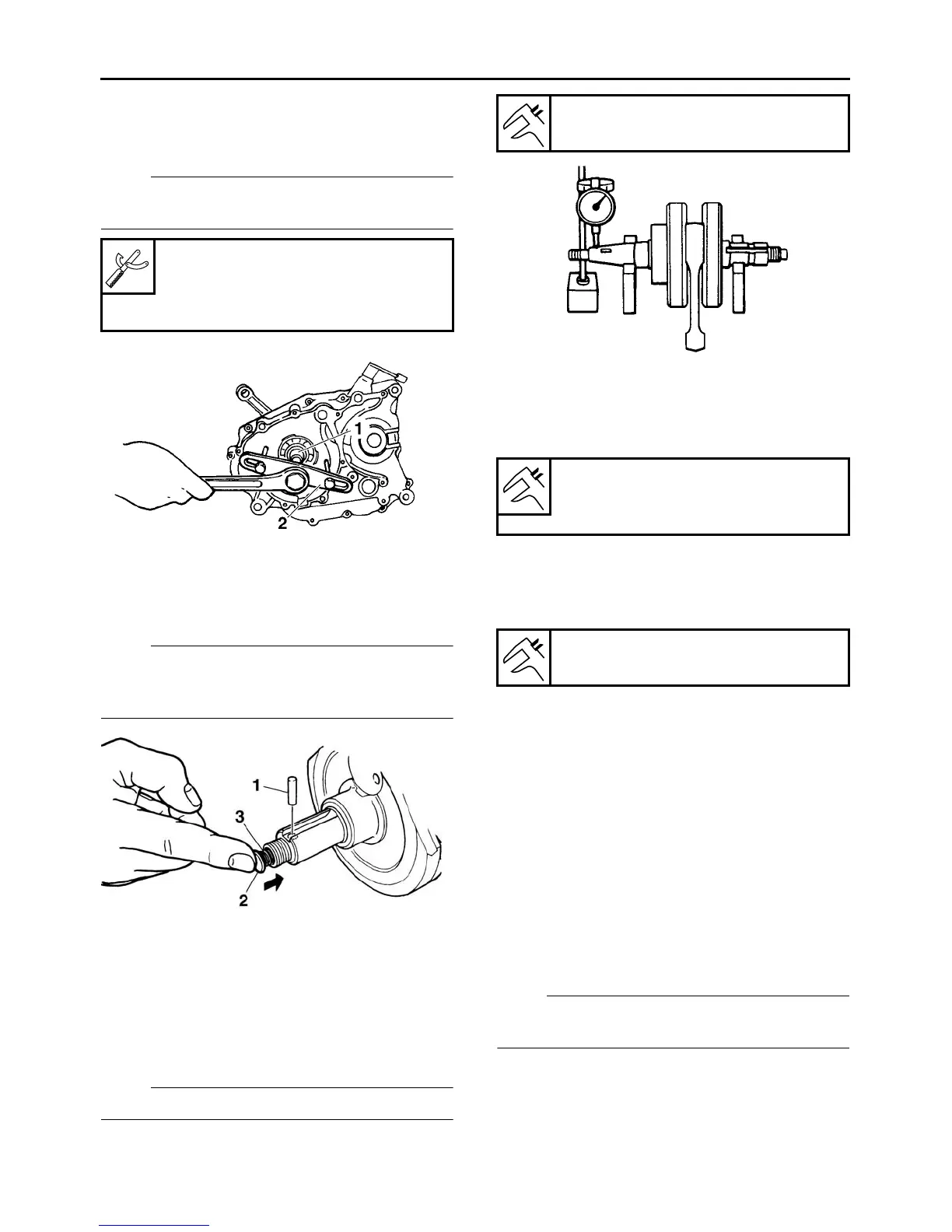 1

2

1

3

2