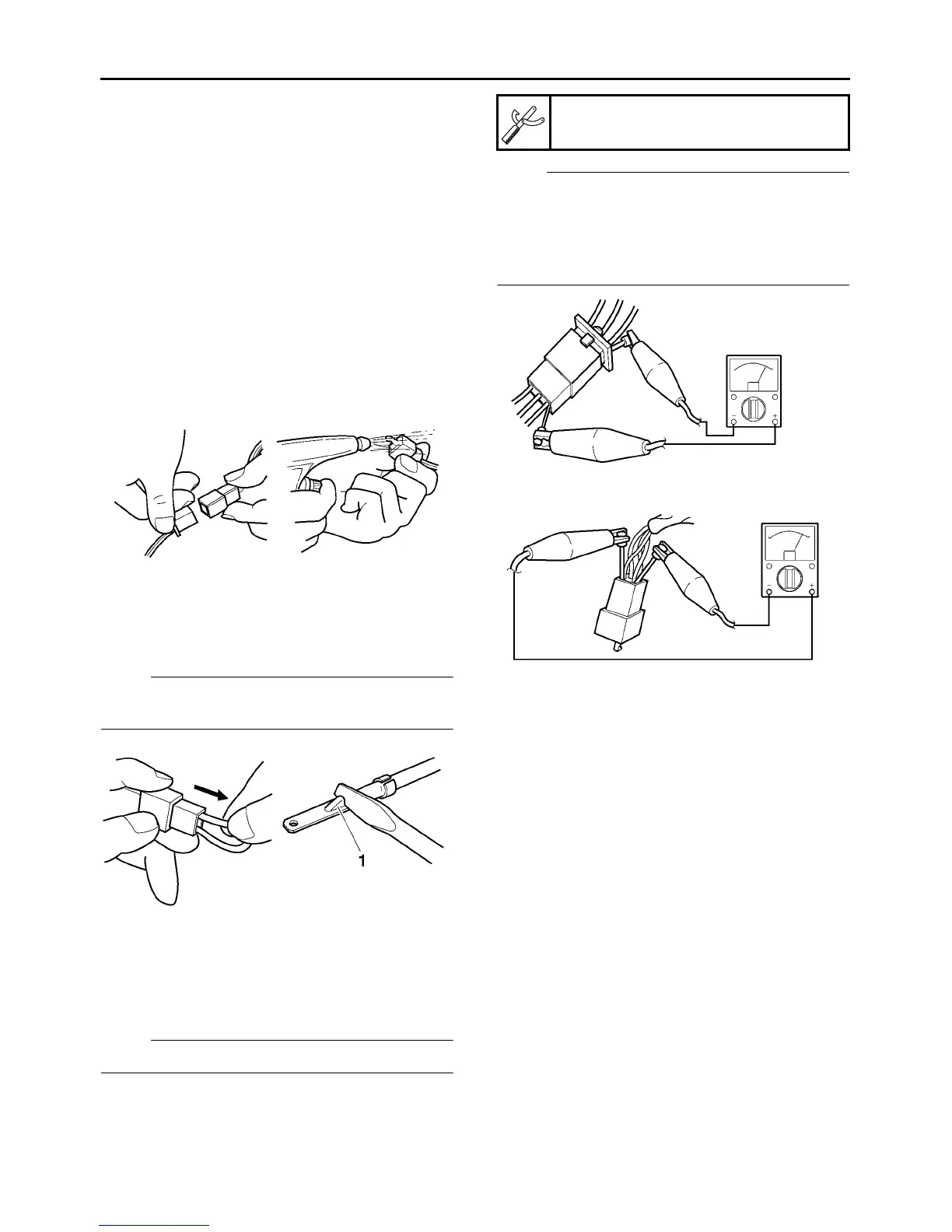 1