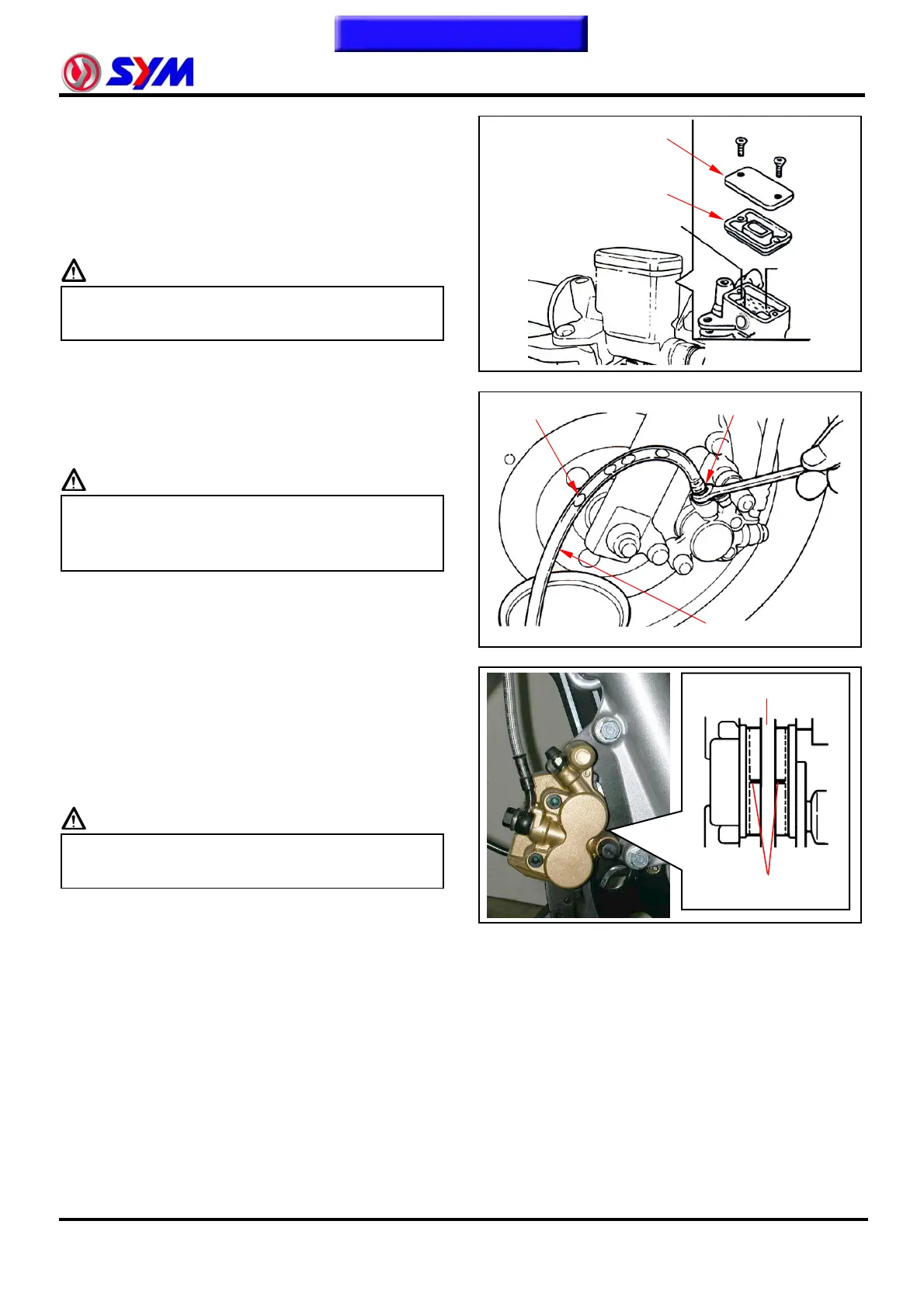 SYM