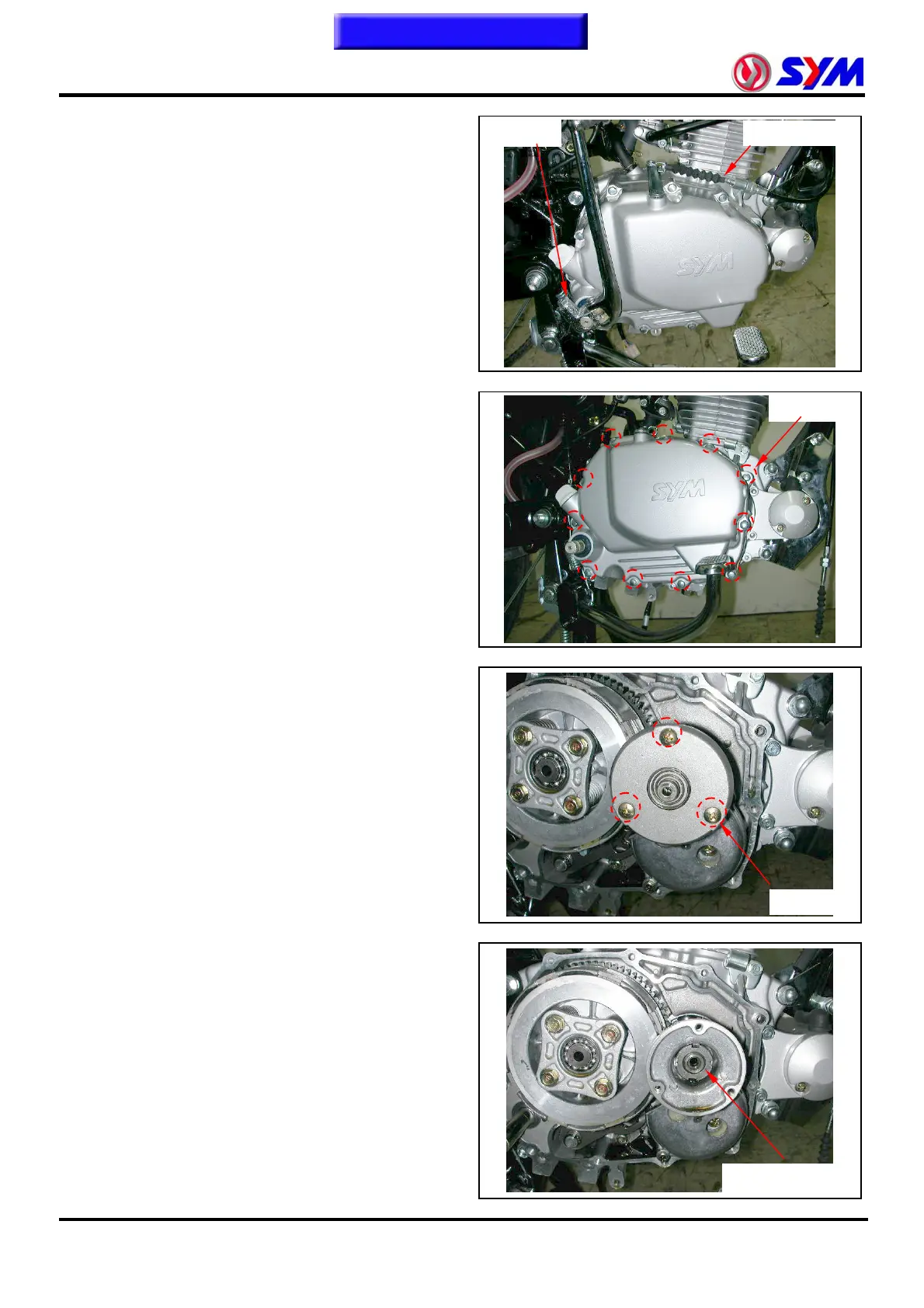 SYM

SYM

SYM