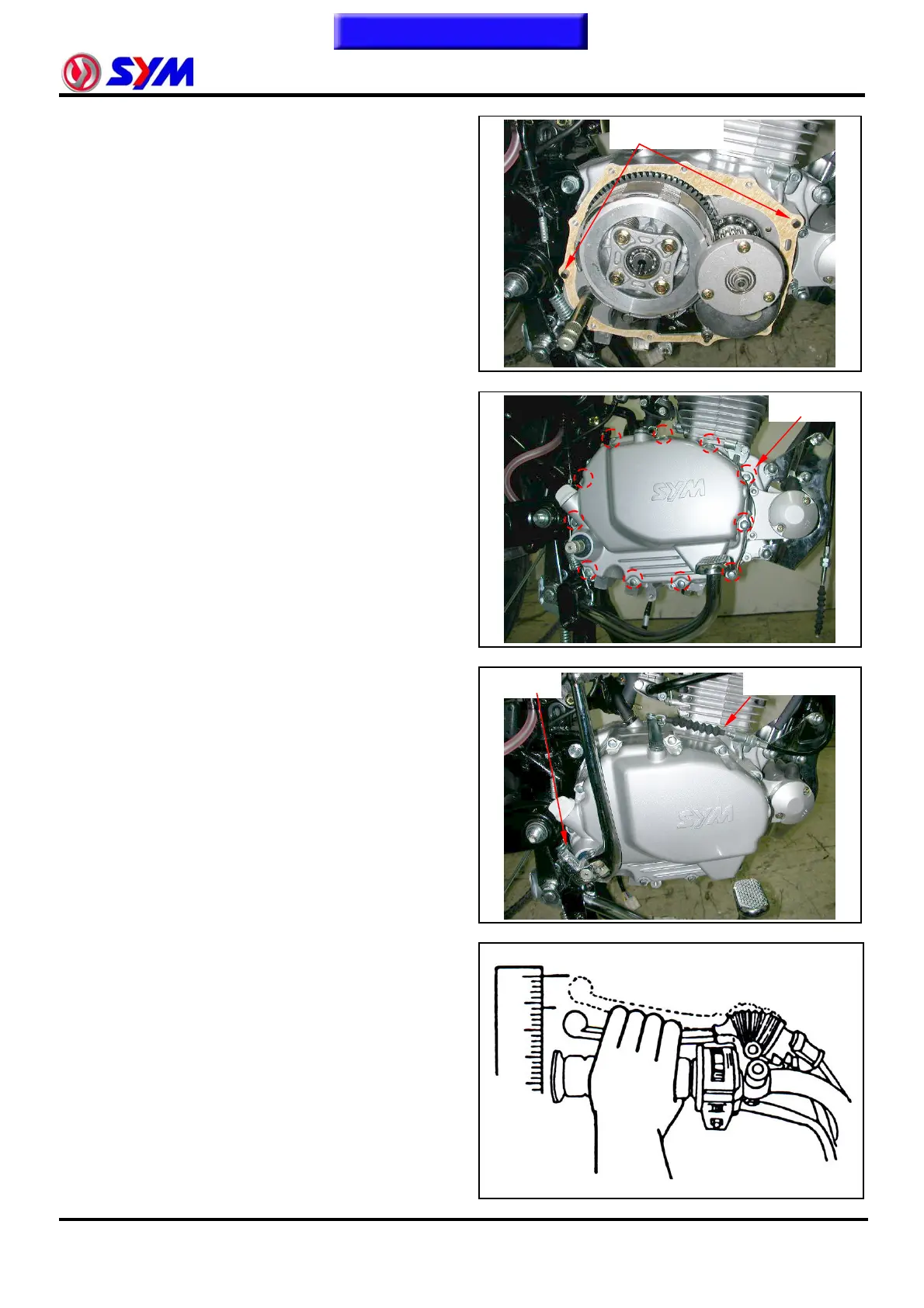 SYM

SYM

SYM