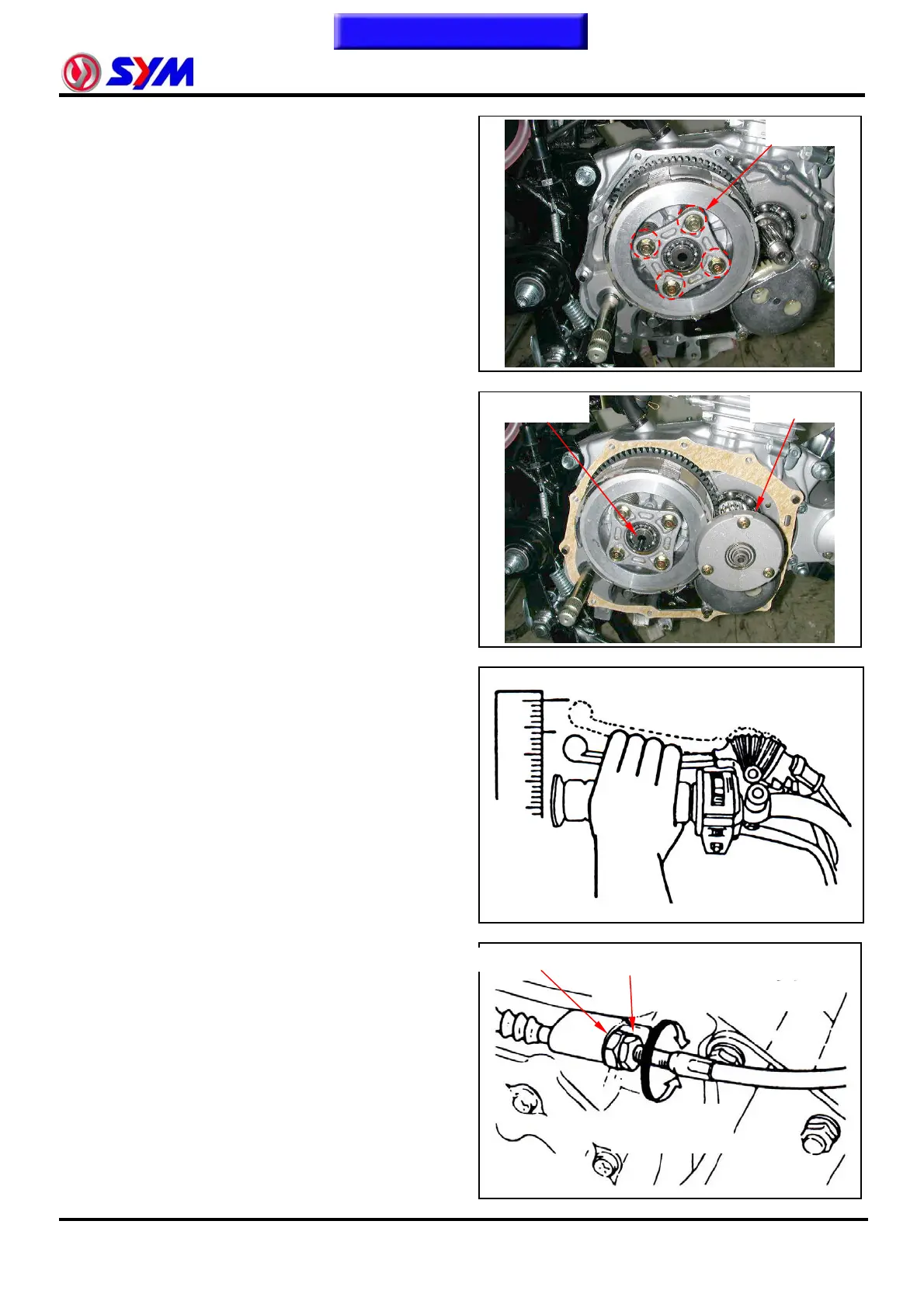 SYM