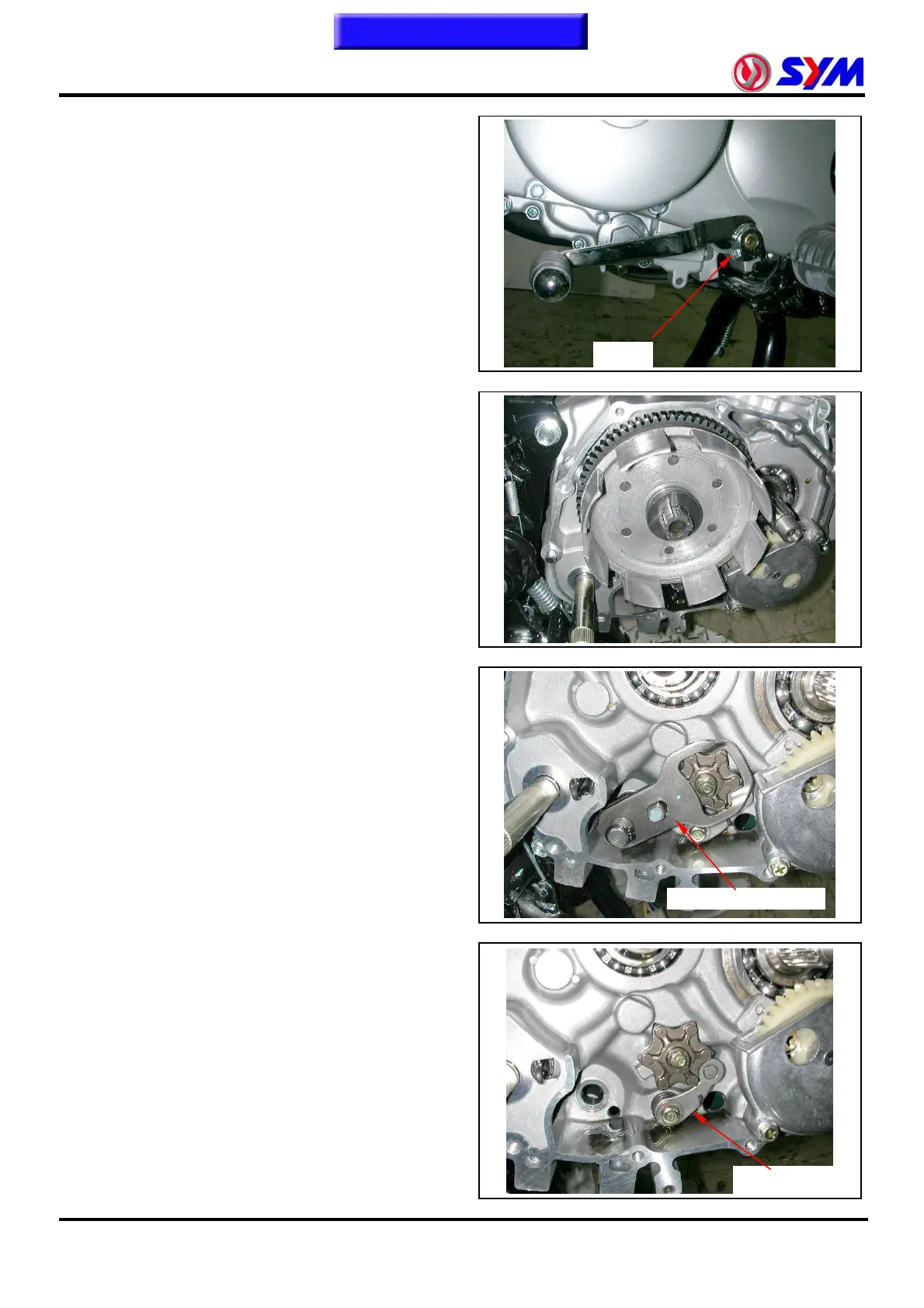 SYM