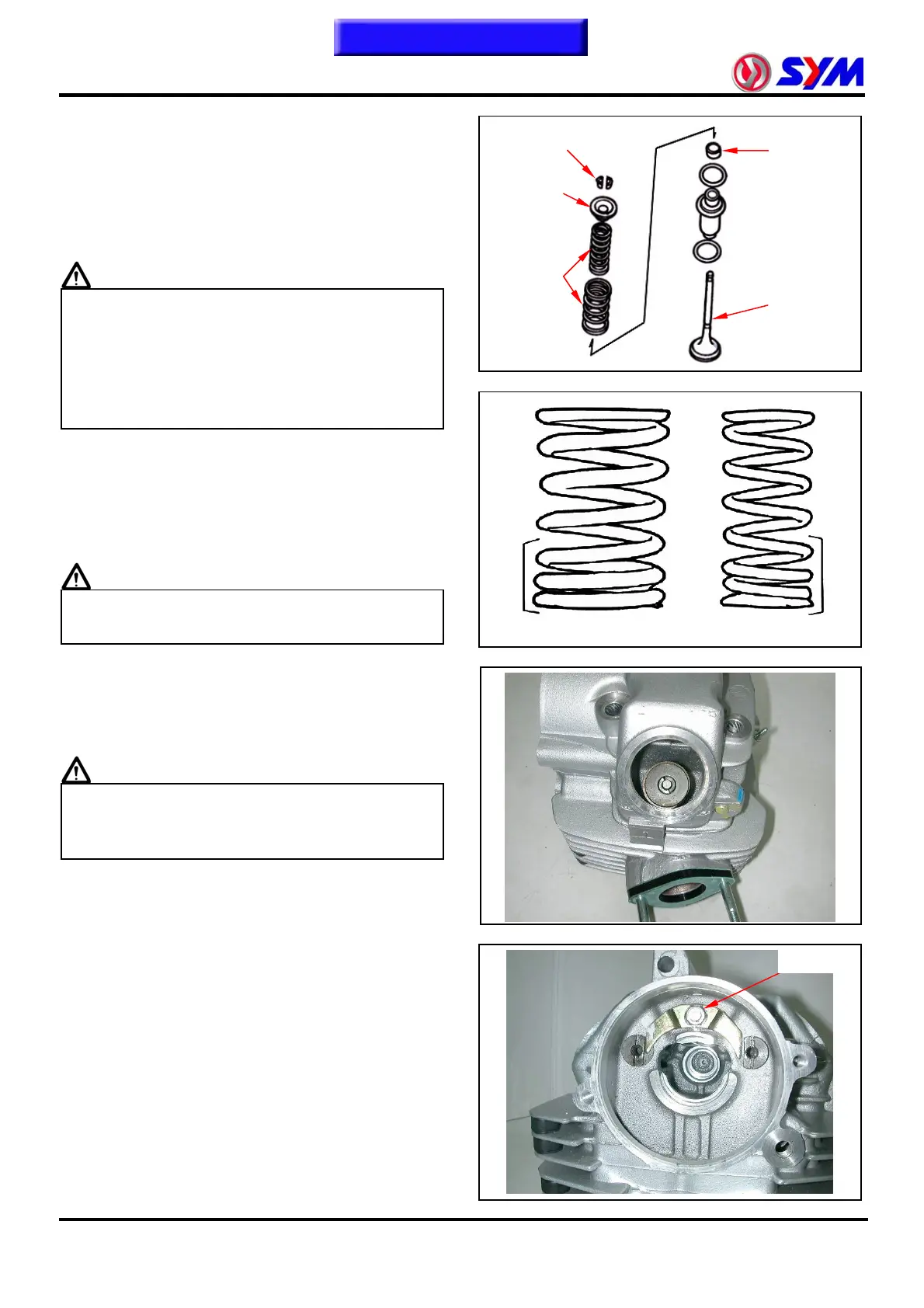 SYM