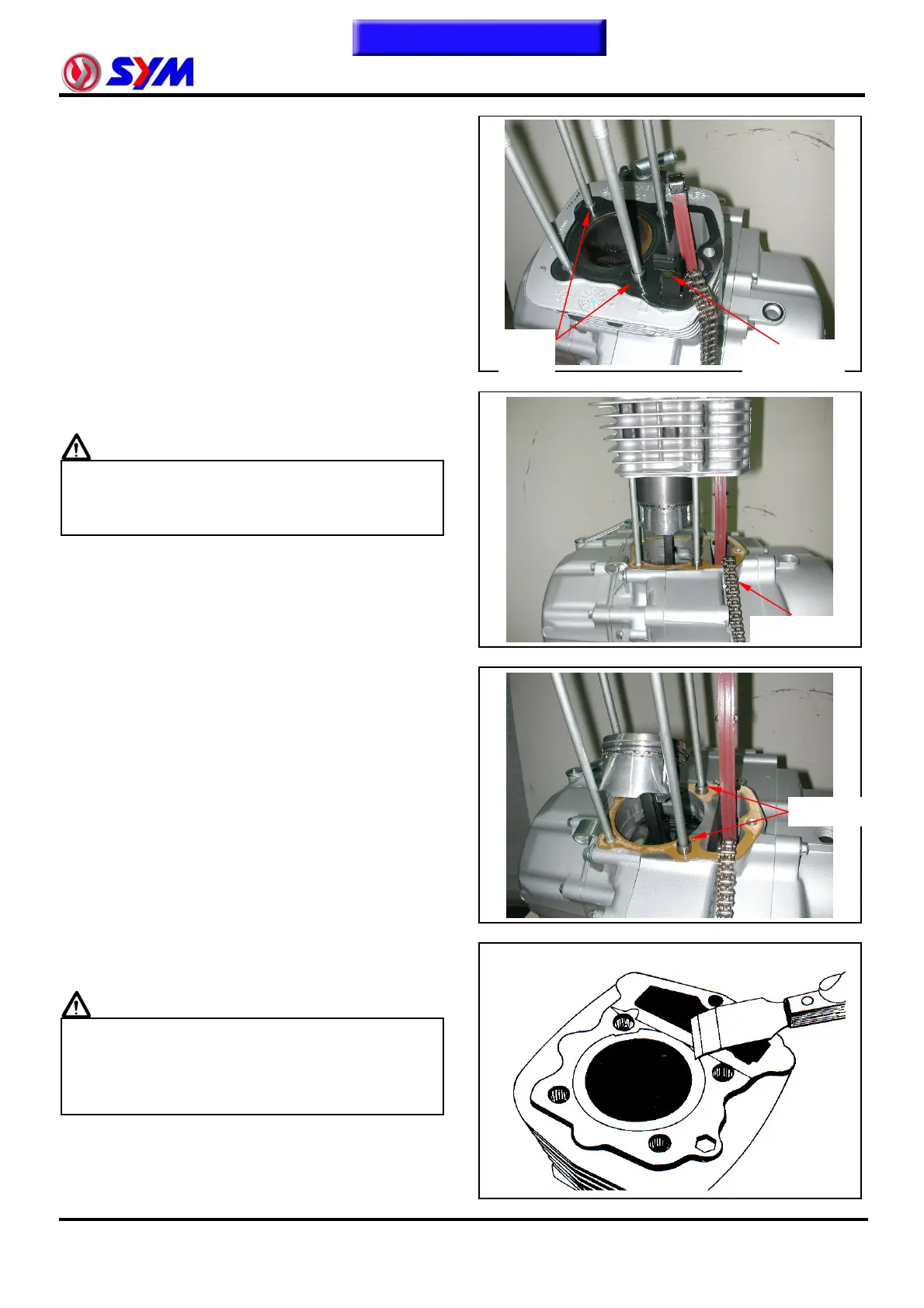 SYM