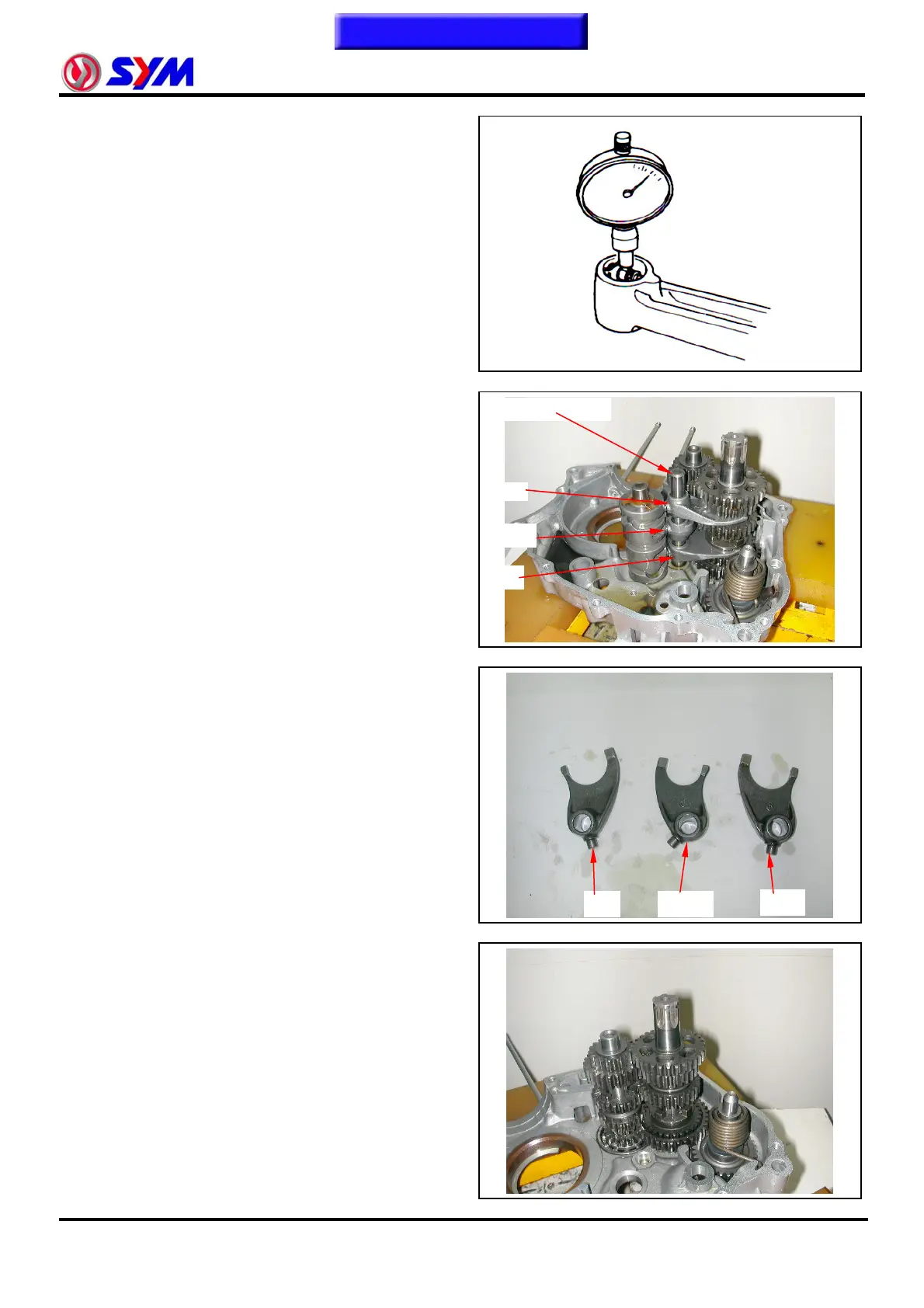 SYM