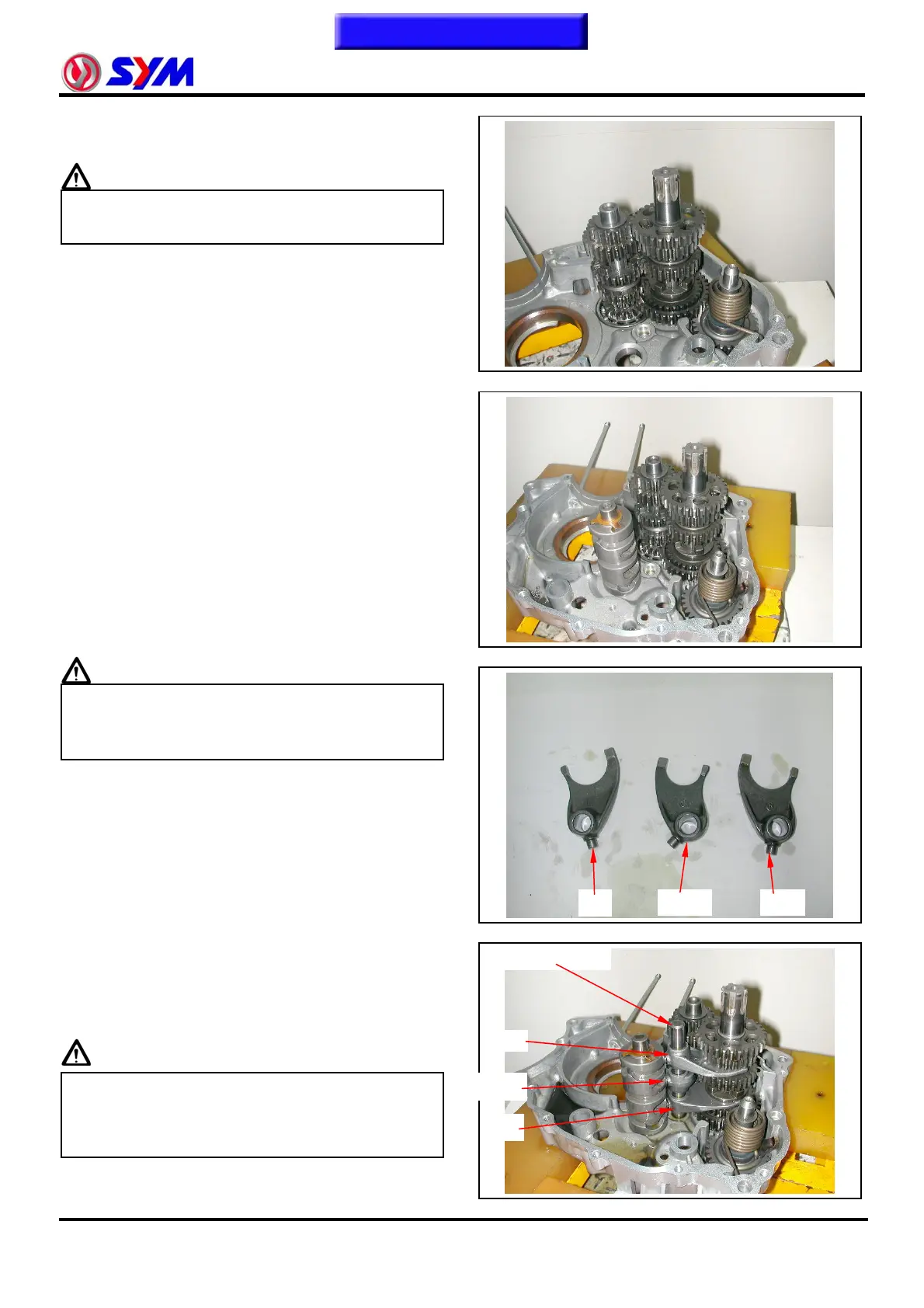 SYM