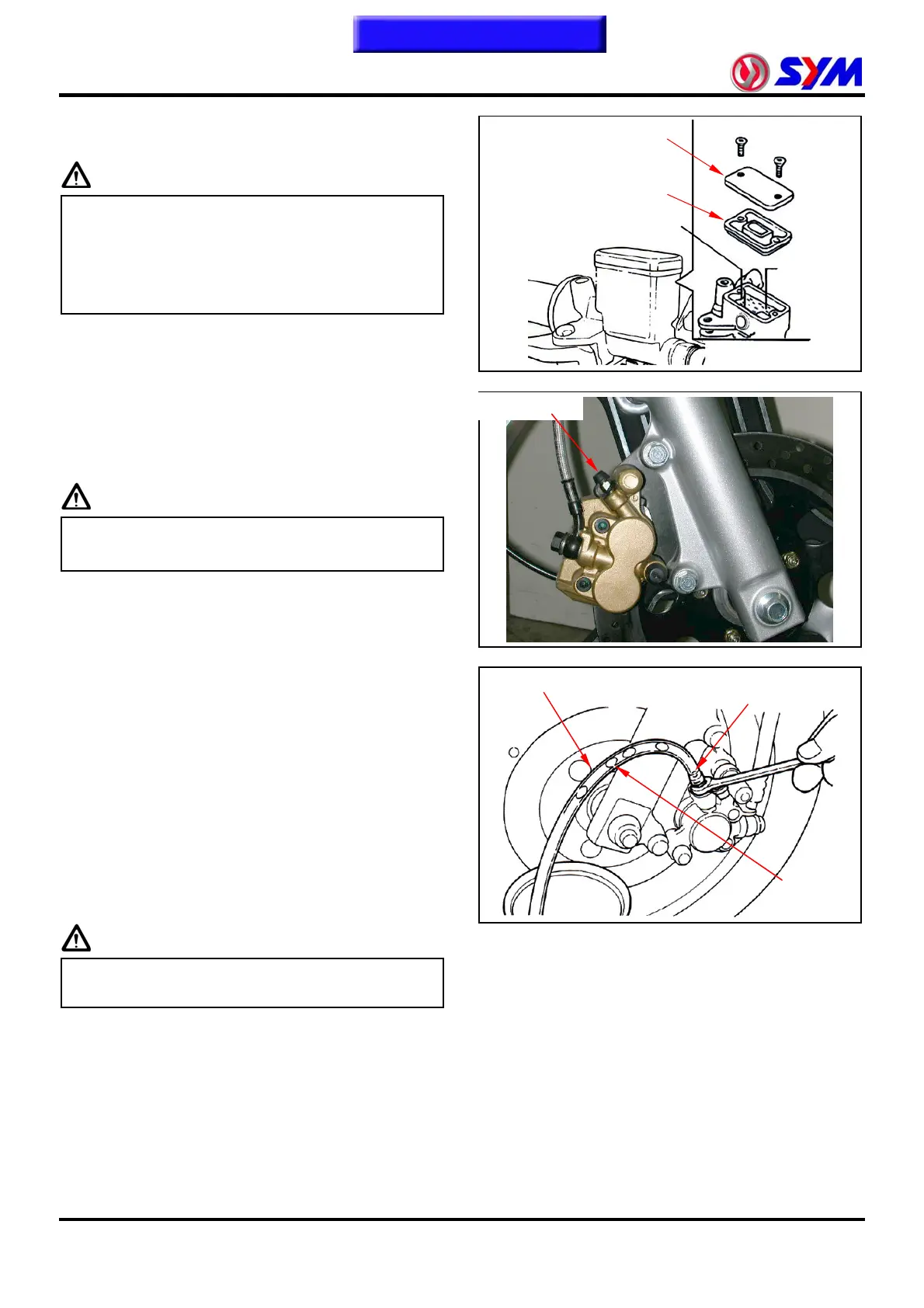 SYM