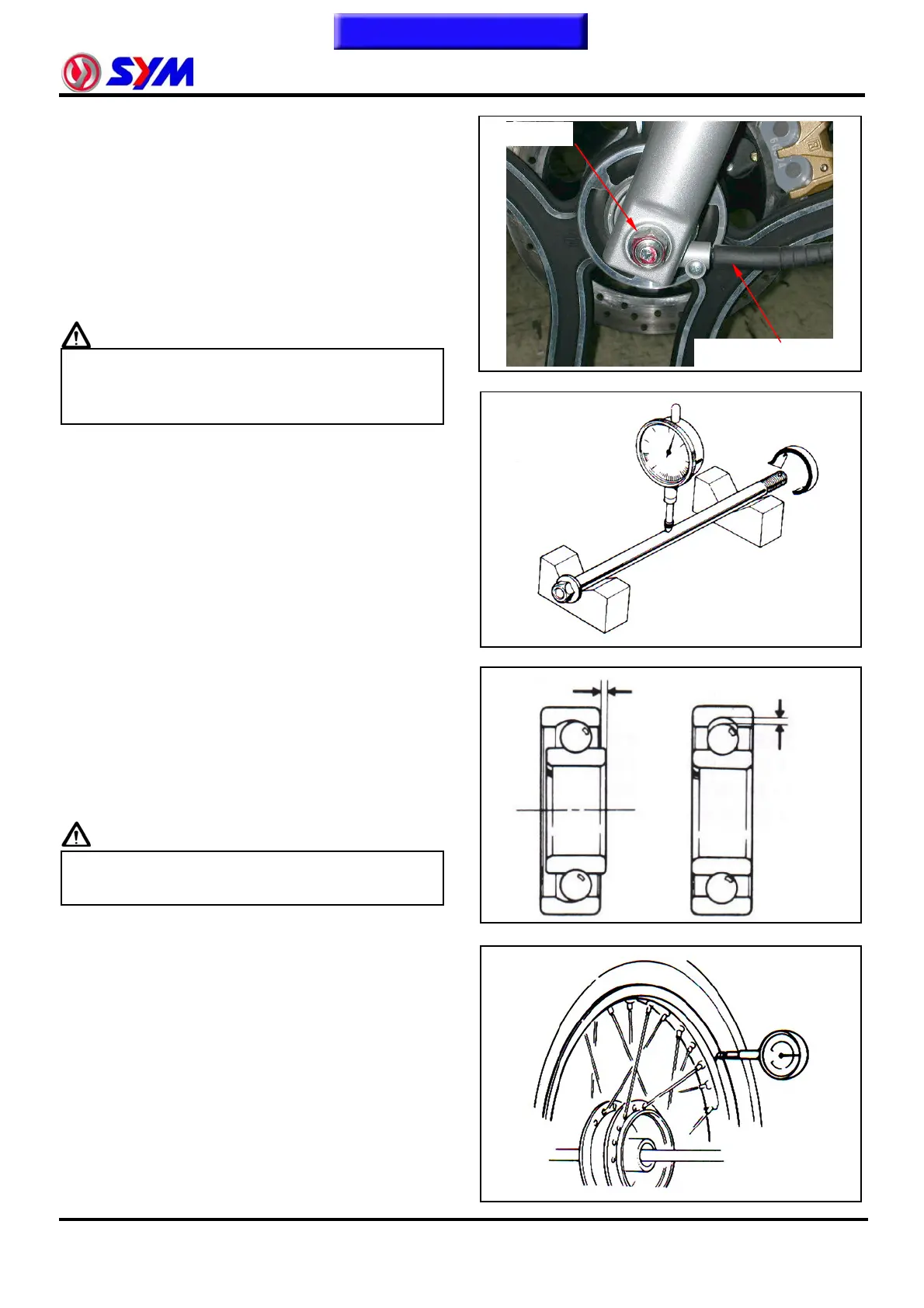 SYM