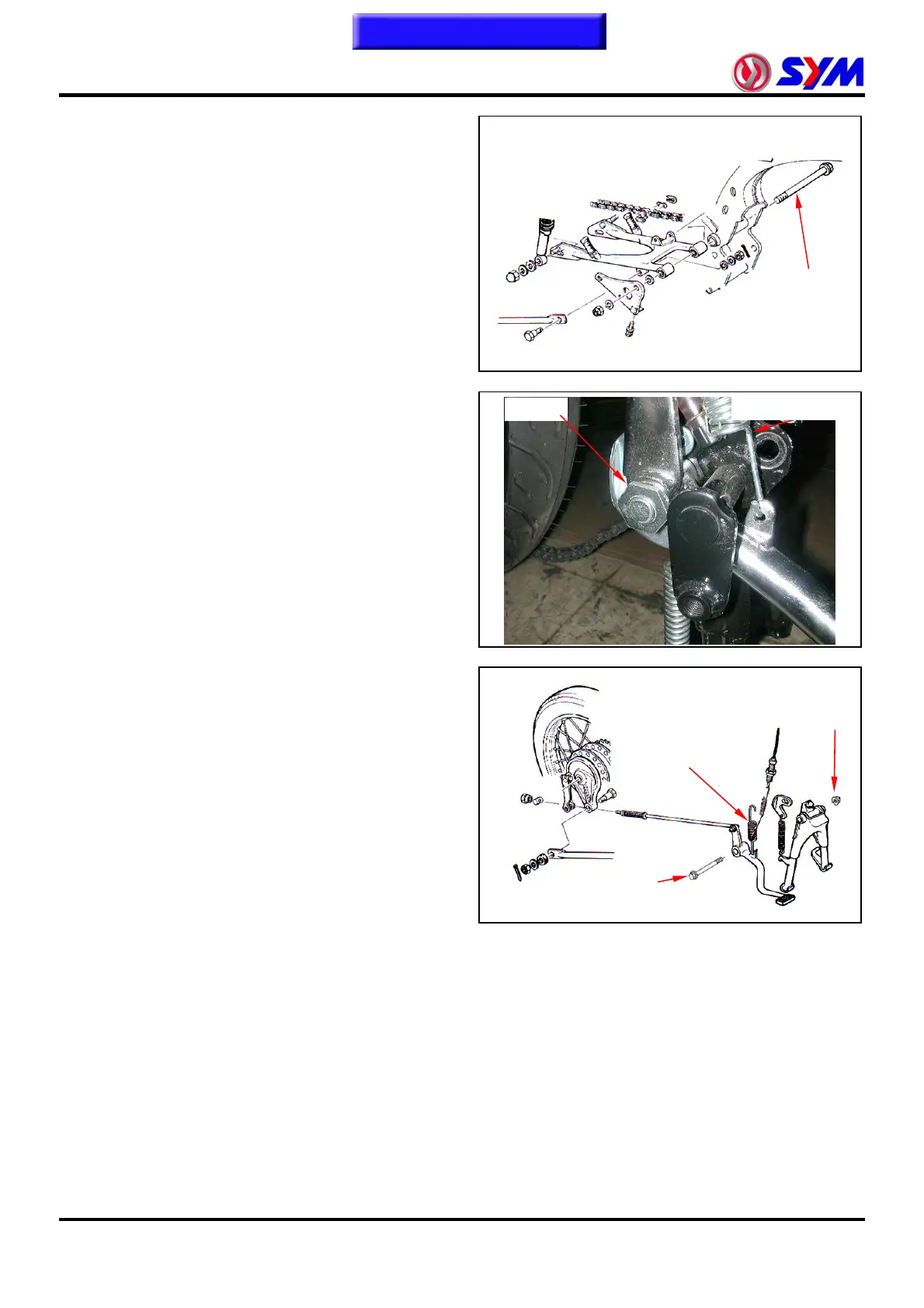 SYM