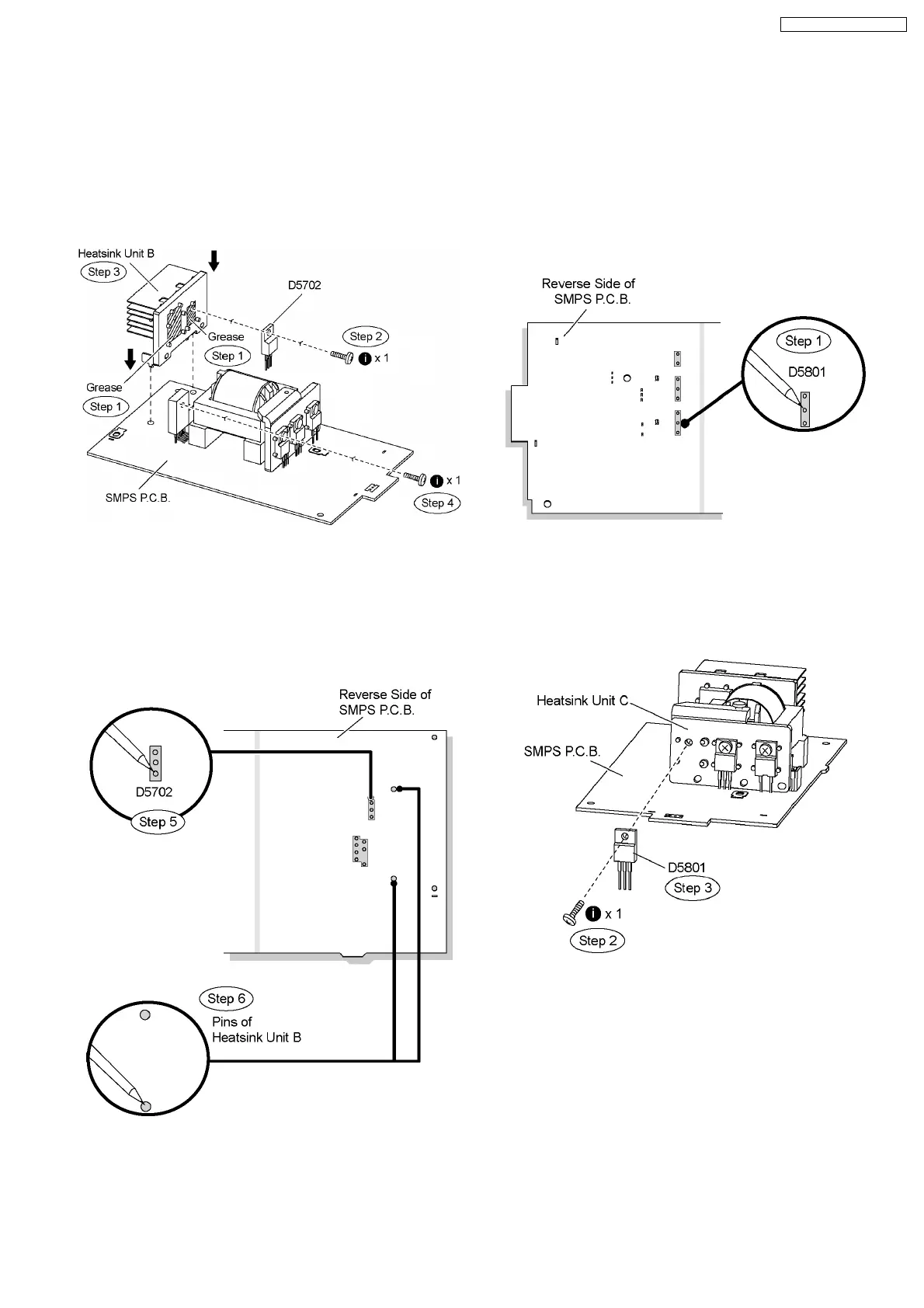 Heatsink Unit B

Step 3

D5702

Grease

Step 1

Step 2

x 1

Grease

Step 1

SMPS P.C.B.

x 1

Step 4

Reverse Side of SMPS P.C.B.

Step 1

D5801

Reverse Side of SMPS P.C.B.

D5702

Step 5

Step 6

Pins of Heatsink Unit B

Heatsink Unit C

SMPS P.C.B.

D5801

Step 3

x 1

Step 2