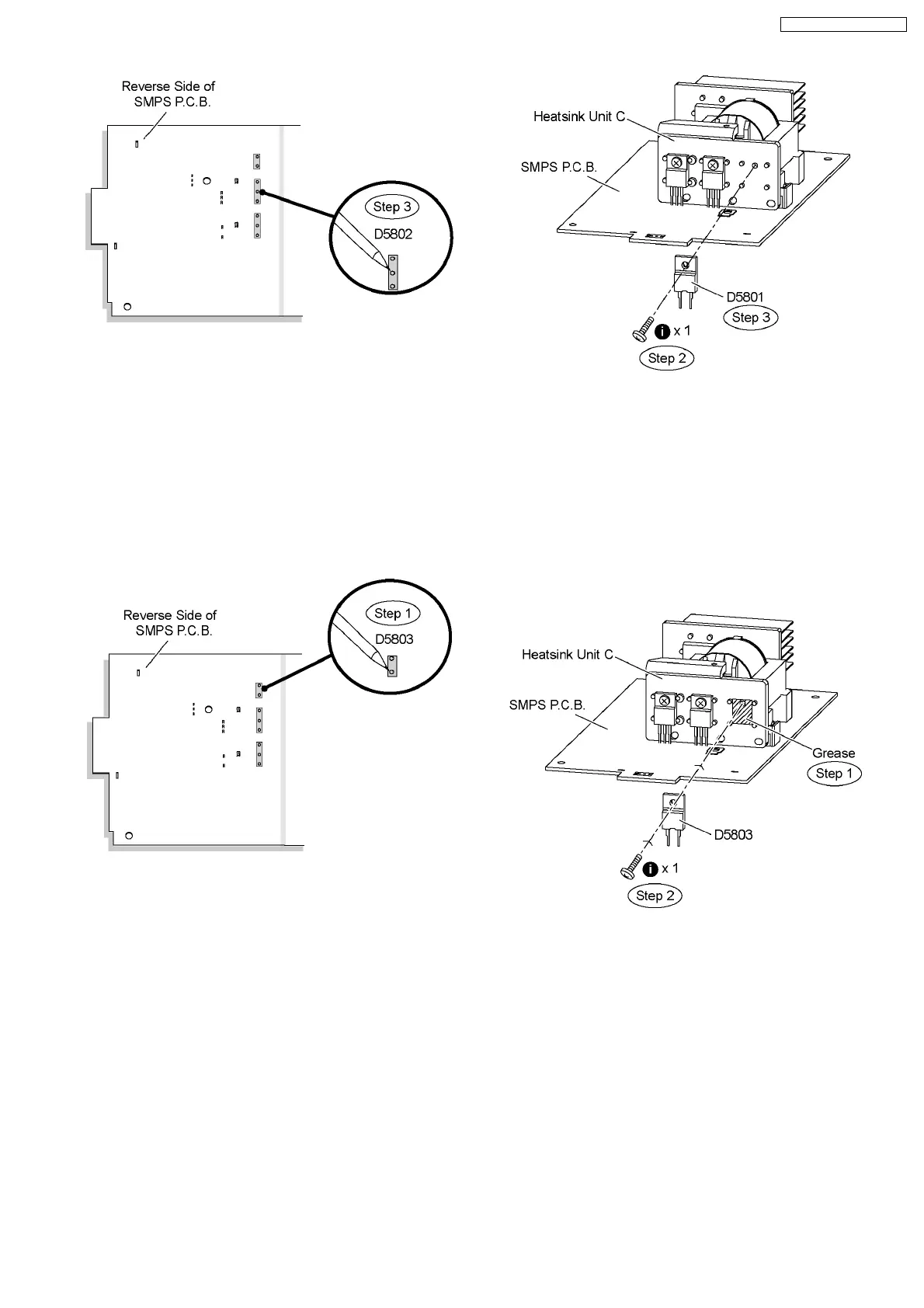 Reverse Side of SMPS P.C.B.

Step 3

D5802

Heatsink Unit C

SMPS P.C.B.

D5801

Step 3

i x 1

Step 2

Reverse Side of SMPS P.C.B.

Step 1

D5803

Heatsink Unit C

SMPS P.C.B.

Grease

Step 1

D5803

i x 1

Step 2