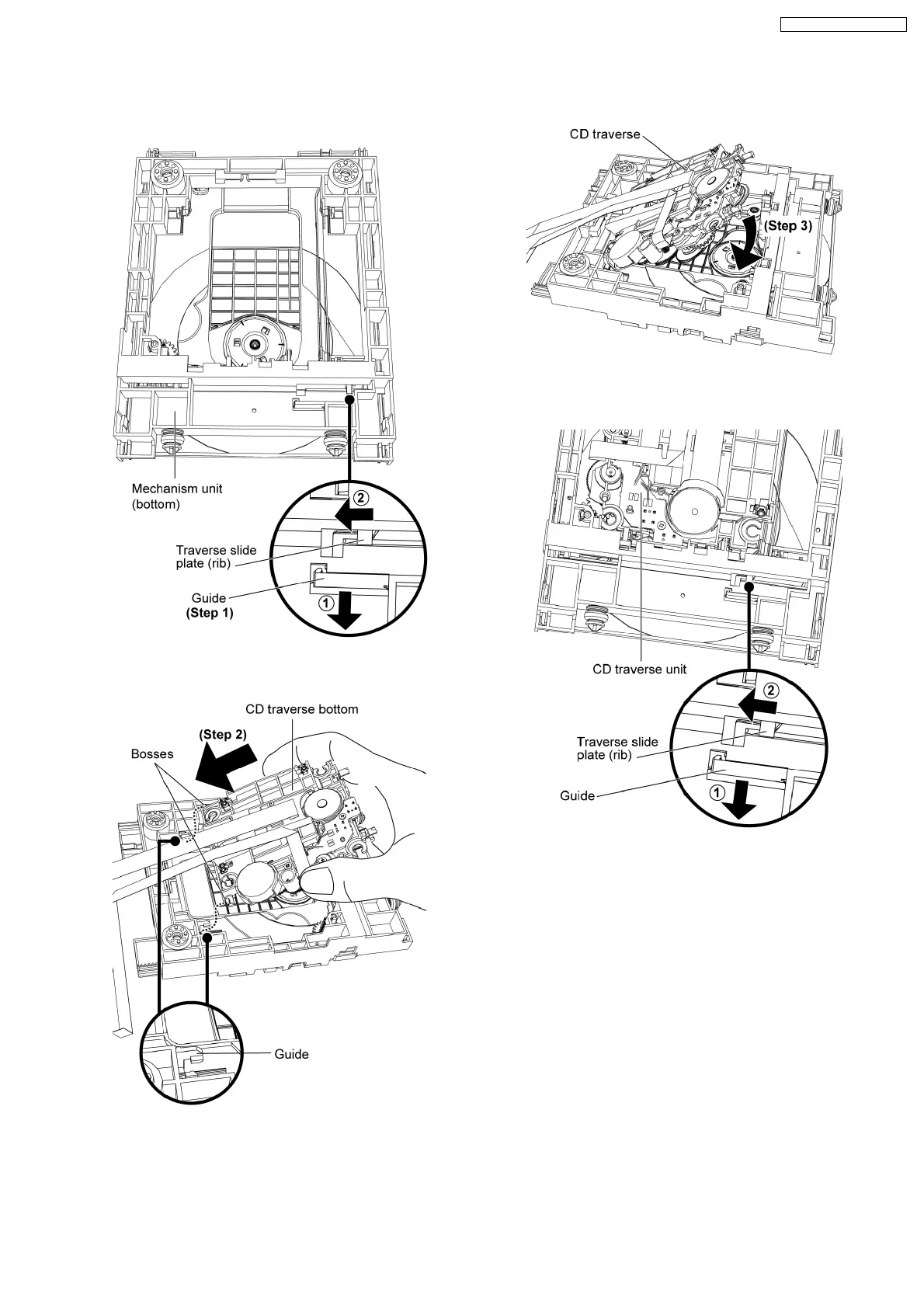 Mechanism unit (bottom)

②

Traverse slide plate (rib)

Guide
(Step 1)

①

CD traverse bottom

(Step 2)

Bosses

Guide

CD traverse

(Step 3)

CD traverse unit

②

Traverse slide plate (rib)

Guide

①