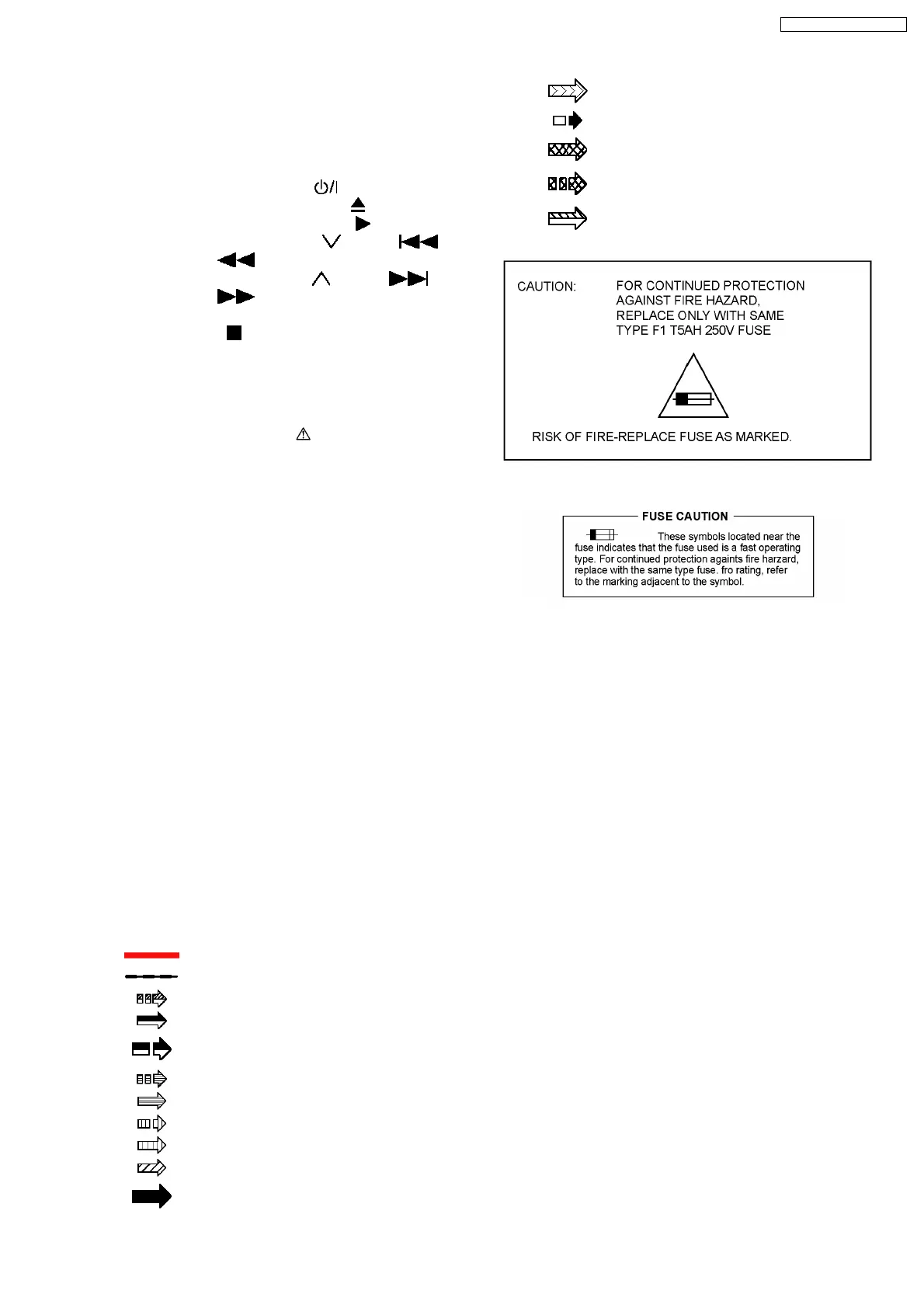 CAUTION: FOR CONTINUED PROTECTION AGAINST FIRE HAZARD, REPLACE ONLY WITH SAME TYPE F1 T5AH 250V FUSE

RISK OF FIRE-REPLACE FUSE AS MARKED.

FUSE CAUTION

These symbols located near the fuse indicates that the fuse used is a fast operating type. For continued protection againts fire harzard, replace with the same type fuse. fro rating, refer to the marking adjacent to the symbol.