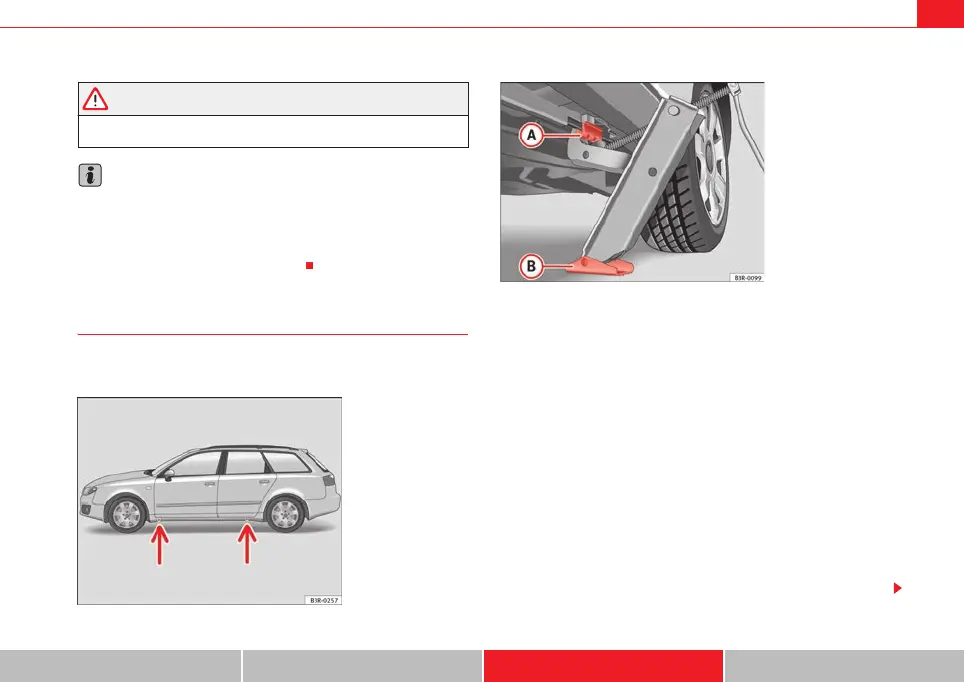 A

B

B3R-0099

B3R-0257