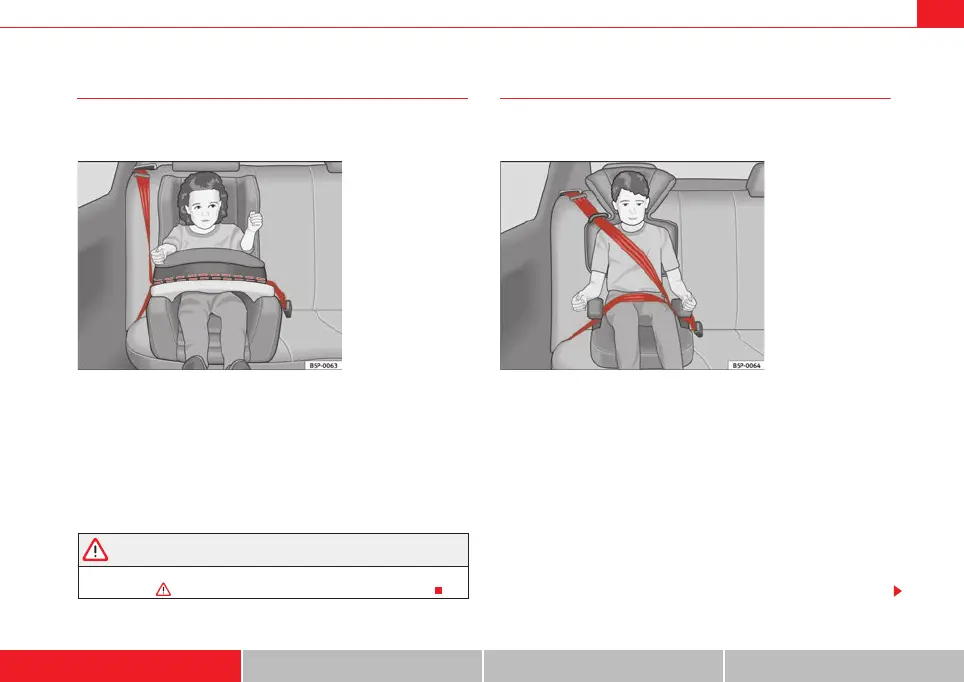 B5P-0063

B5P-0064