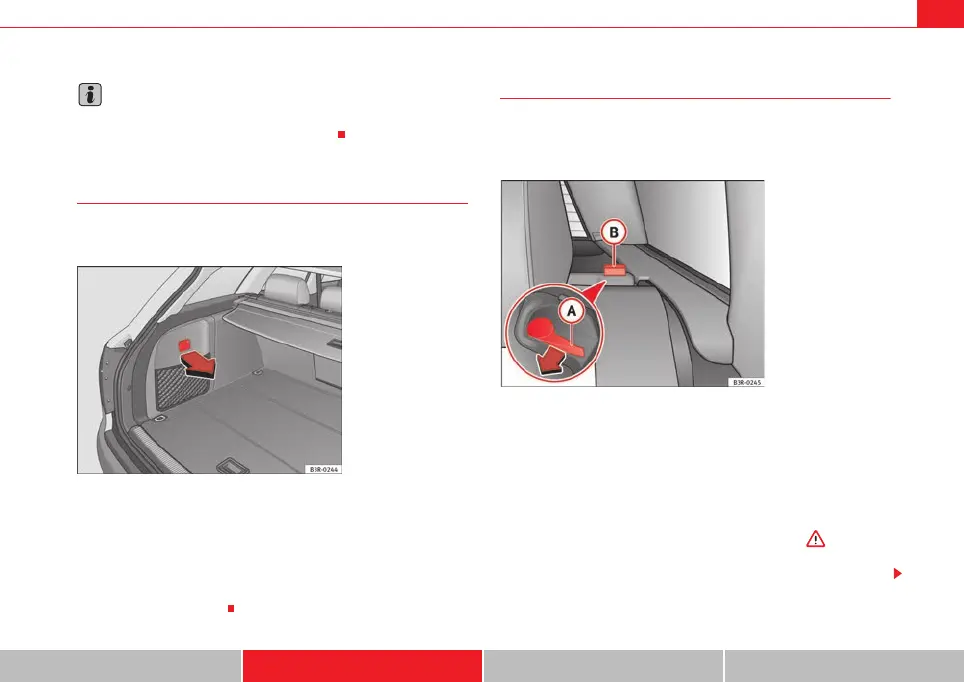 B3R-0244

B
A
B3R-0245