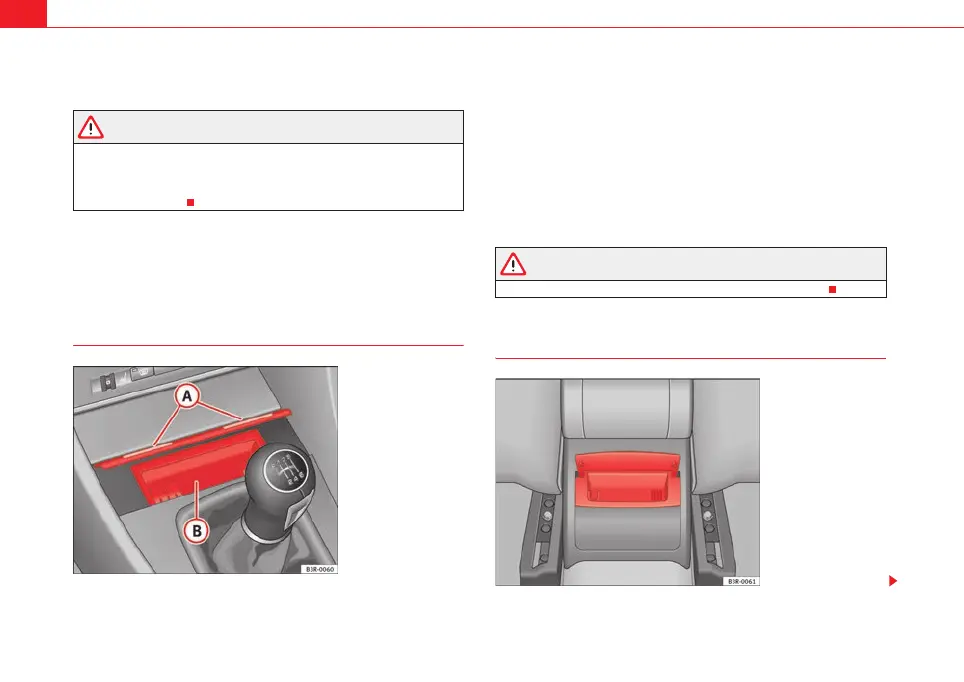 A

B

B3R-0060

B3R-0061