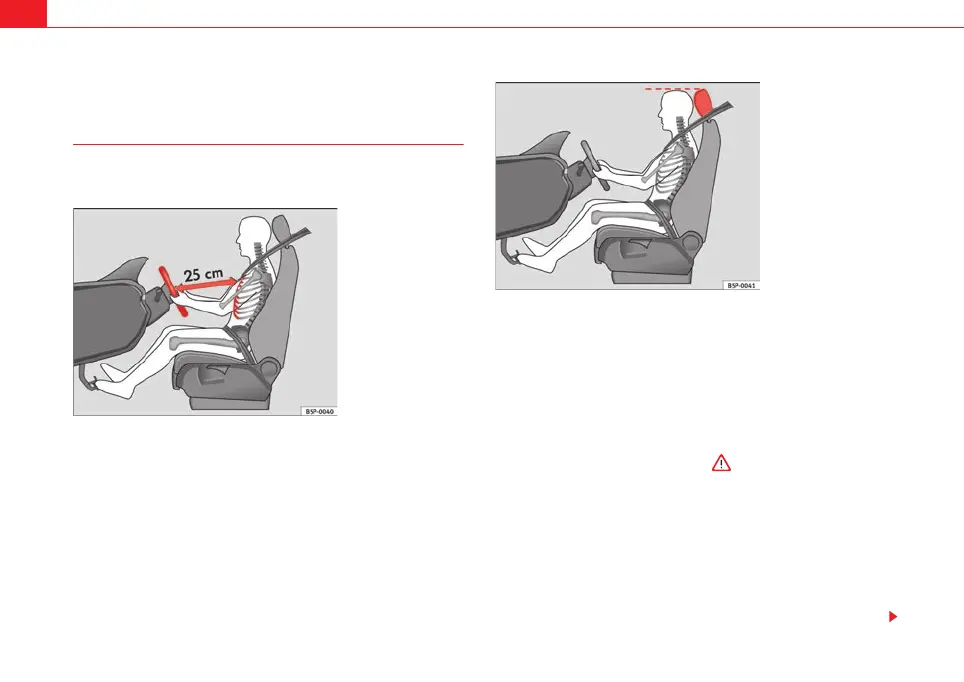 25 cm

B5P-0040

B5P-0041