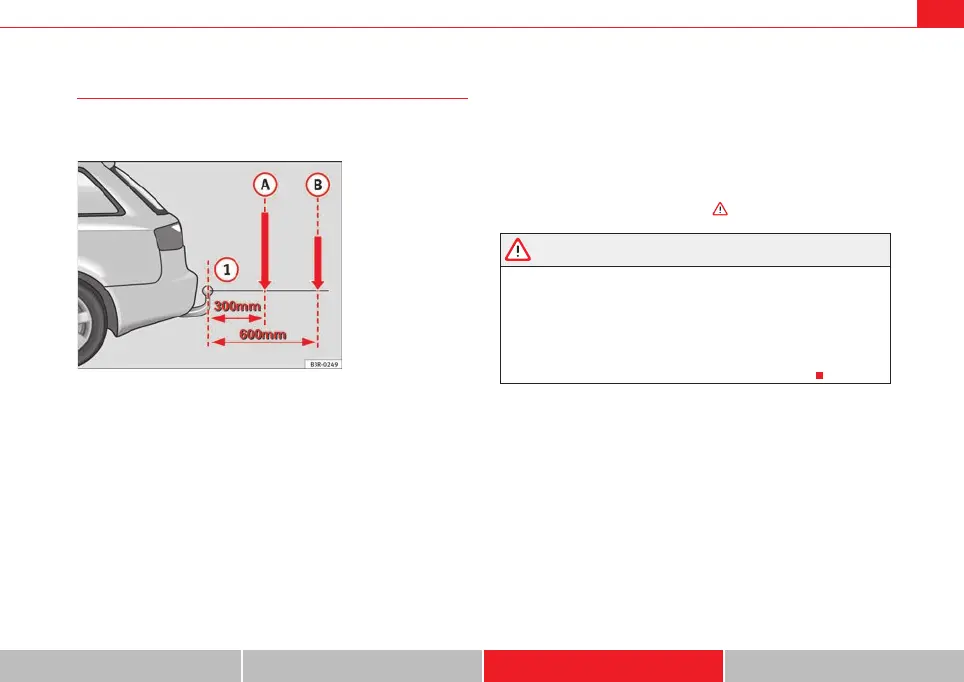 A

B

1

300mm

600mm

B1R-0249