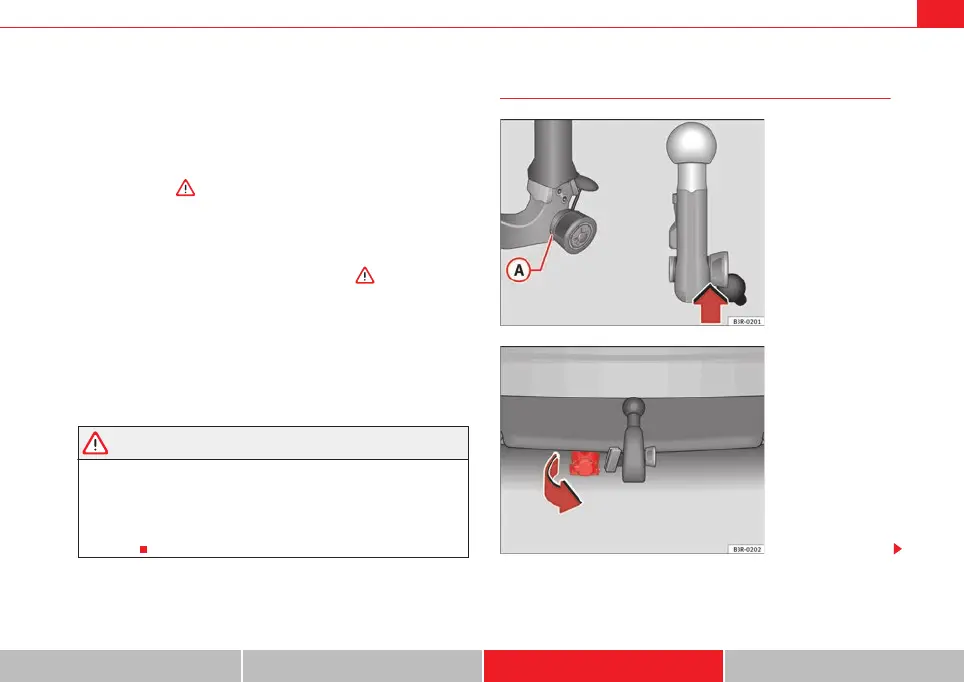 A

BJR-0201

BJR-0202