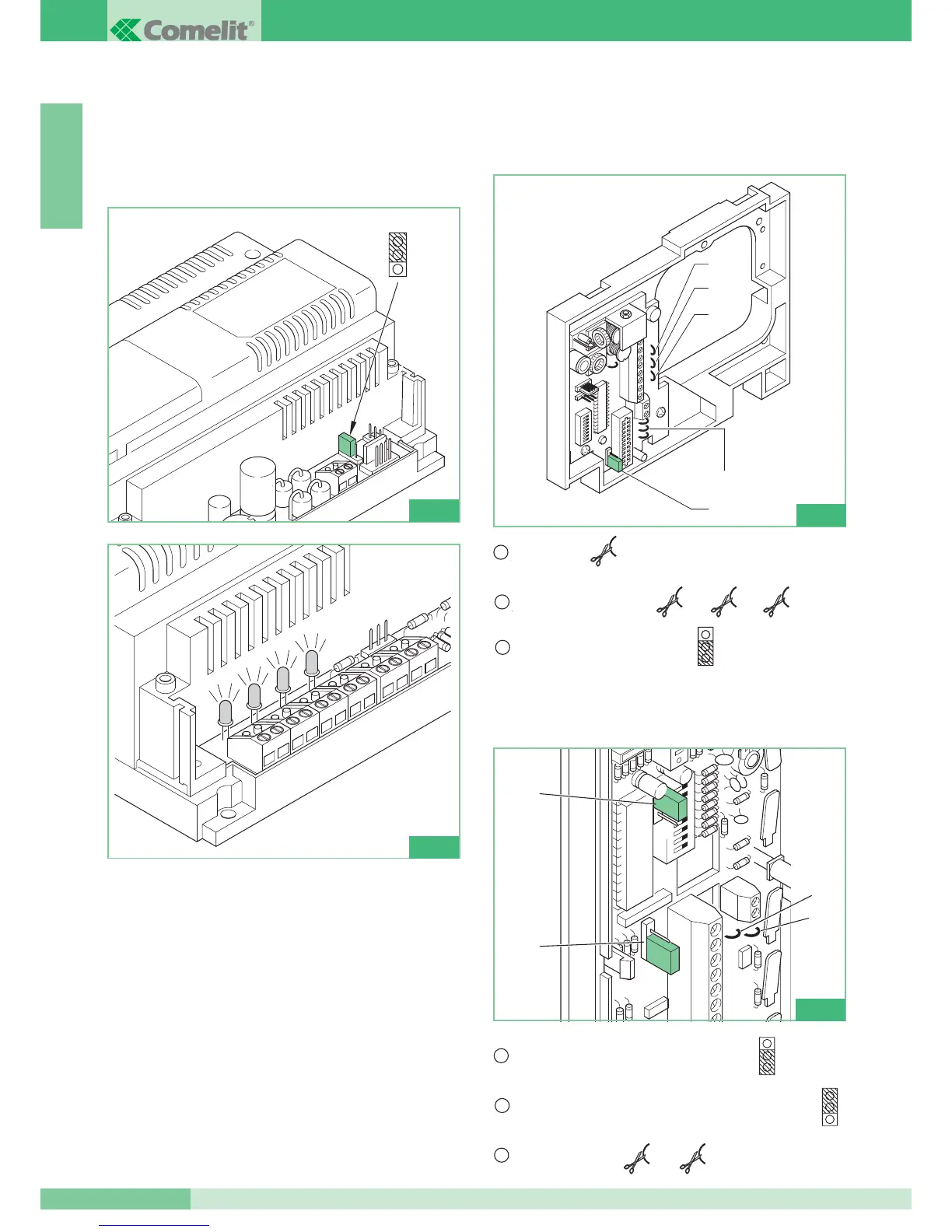 Comelit®