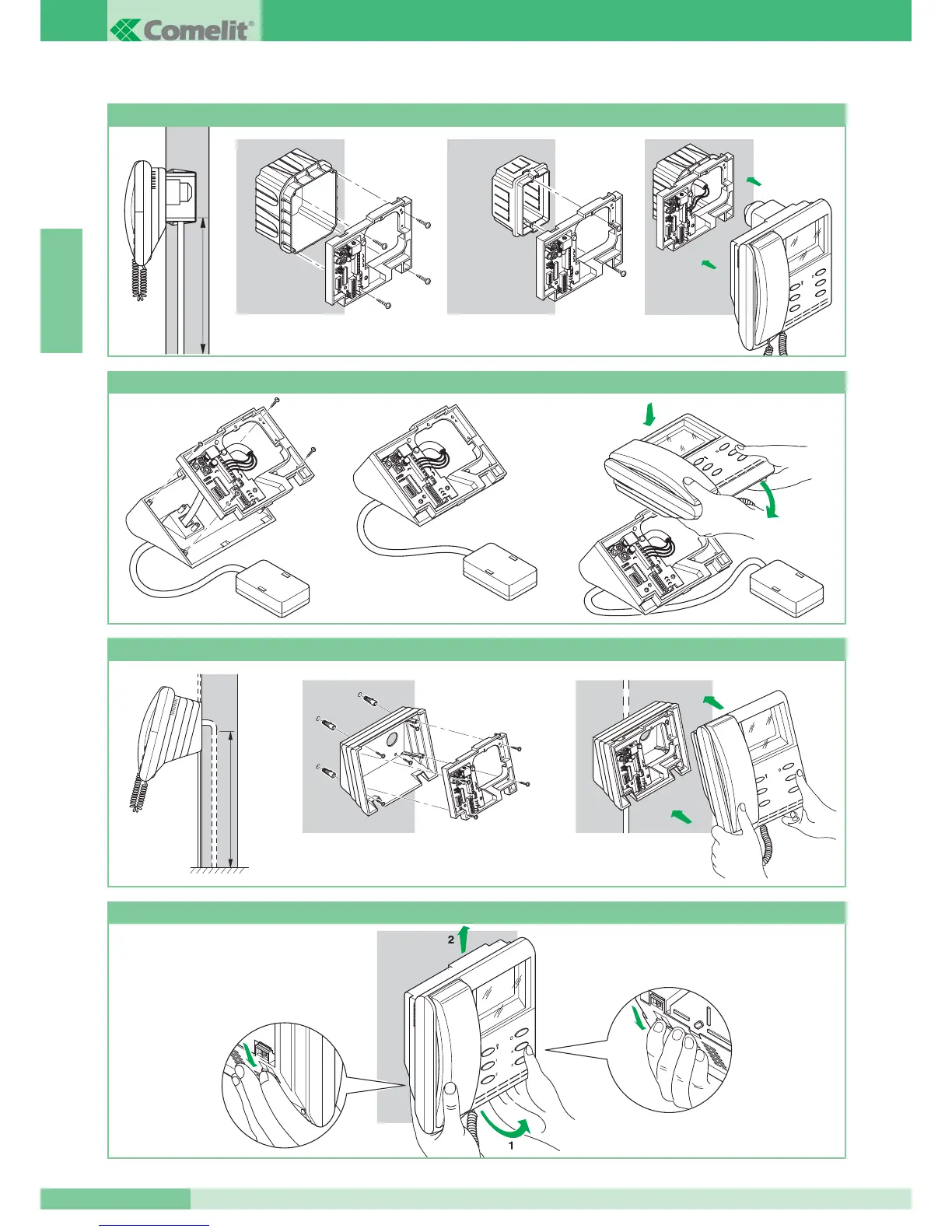 Comelit®

2

1