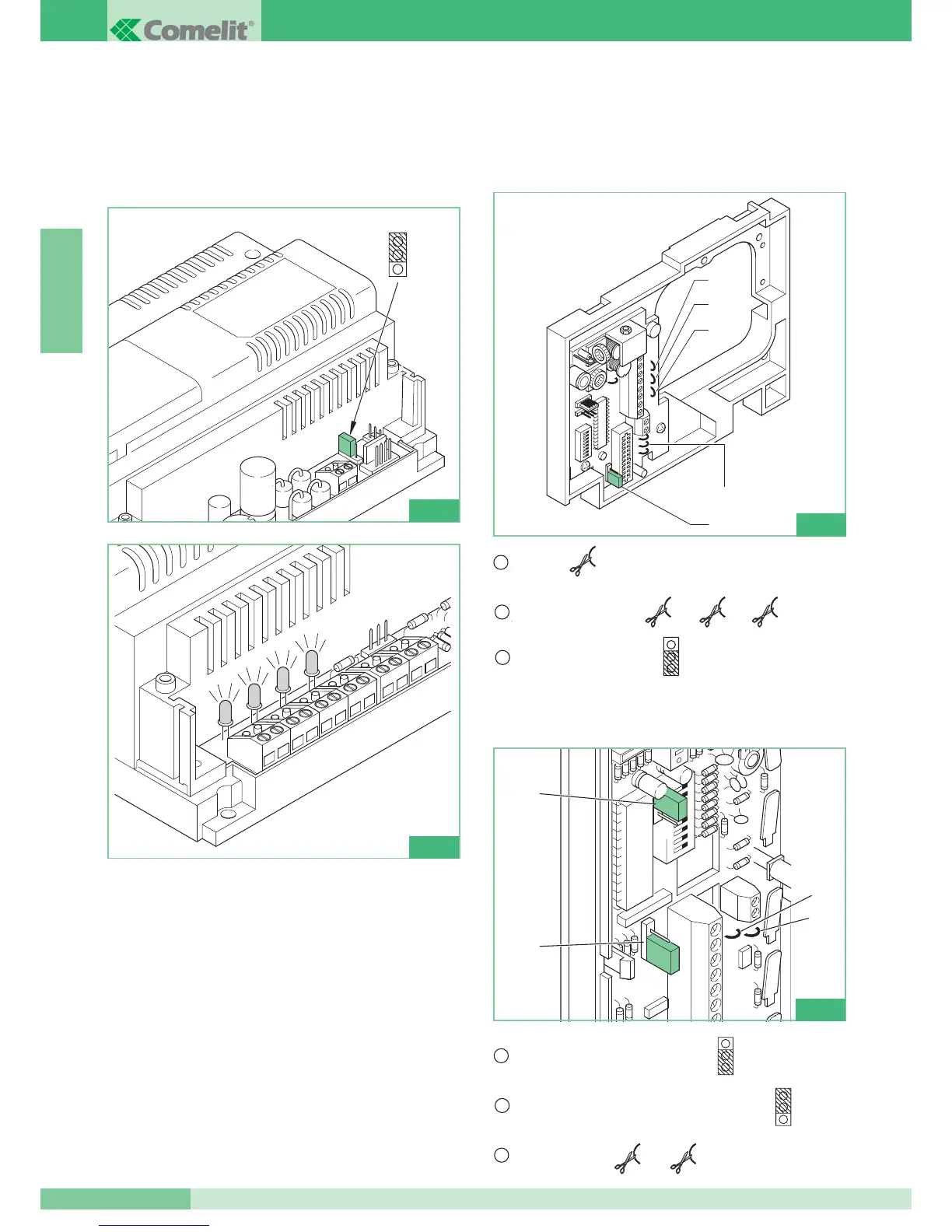 Comelit®