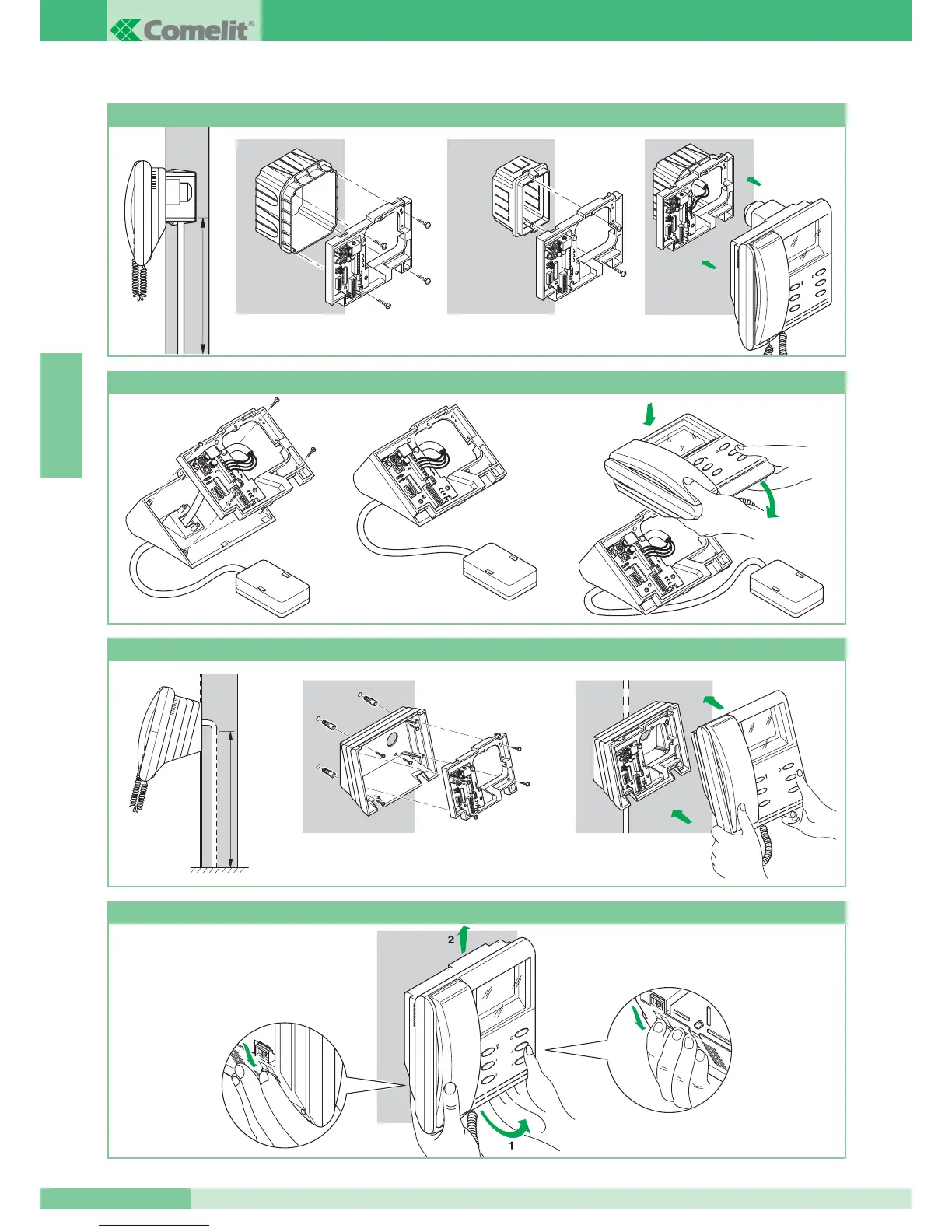 Comelit®

2

1