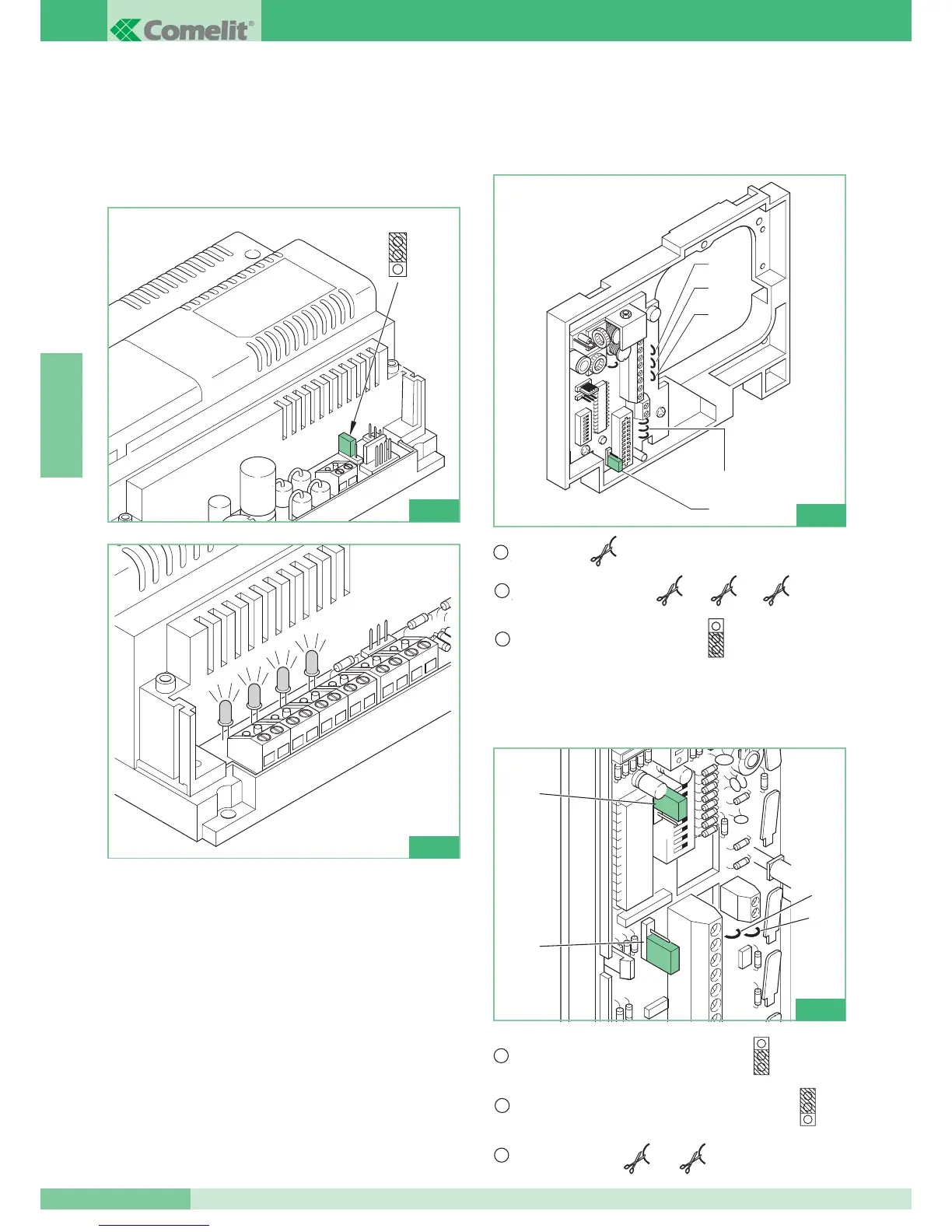 Comelit®