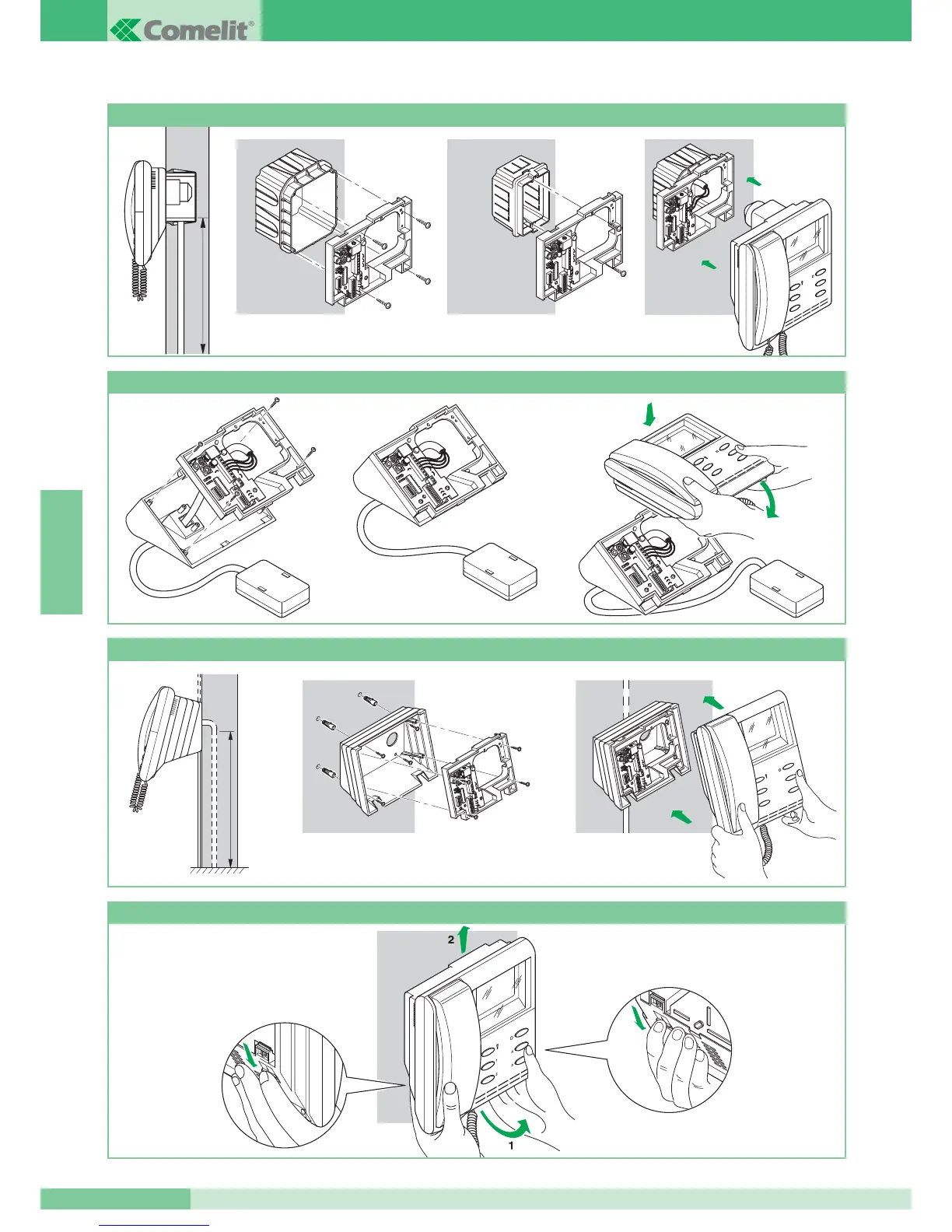 Comelit®

2

1