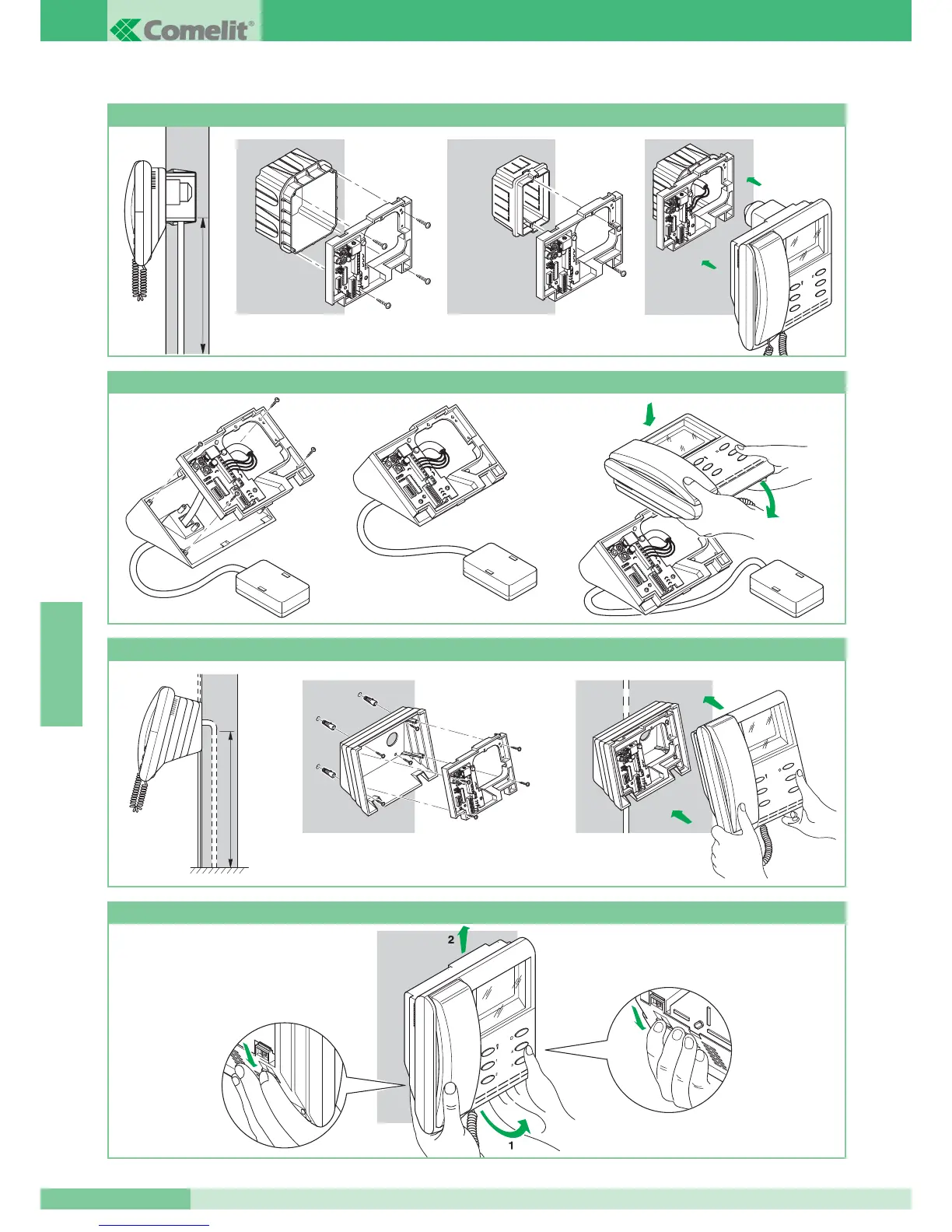 Comelit®

2

1