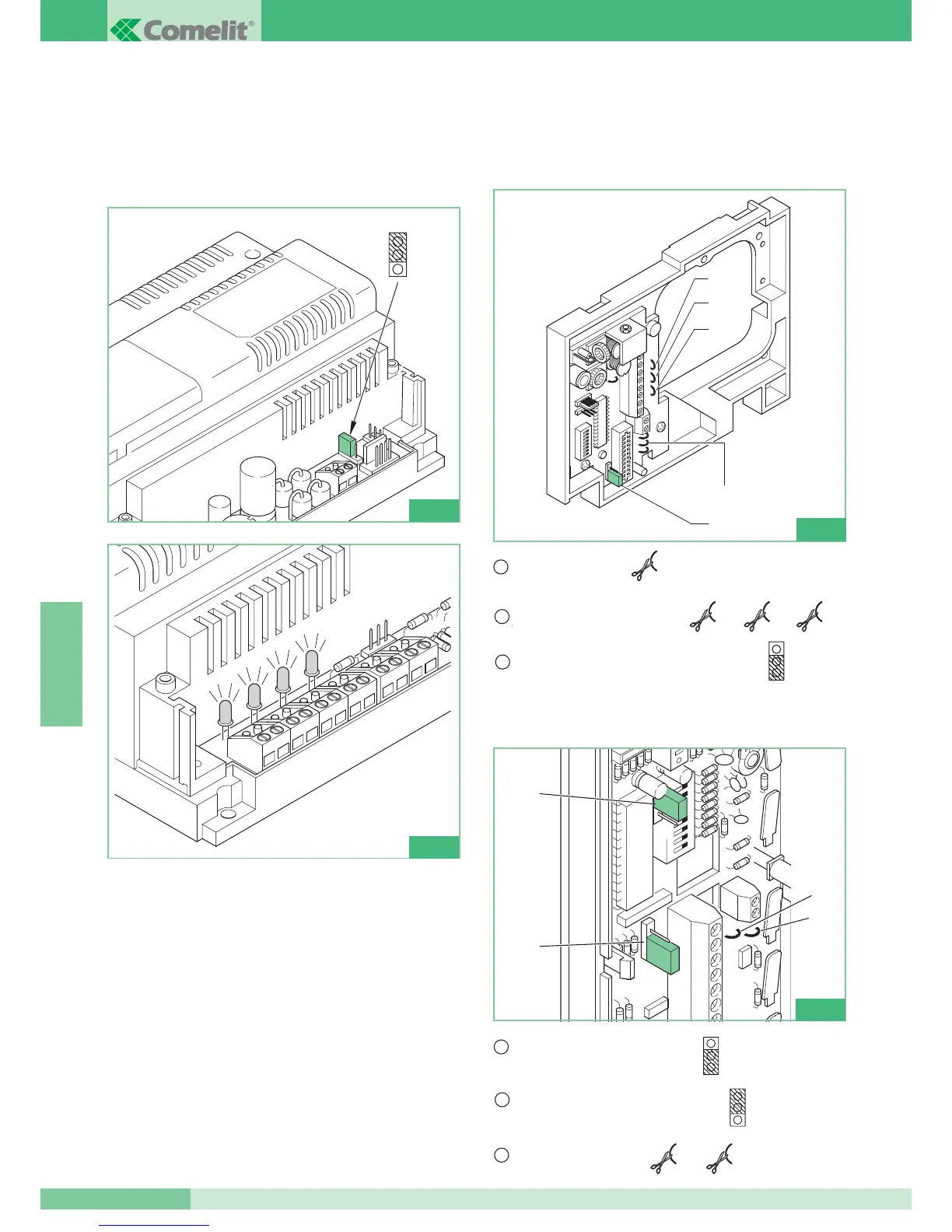 Comelit®