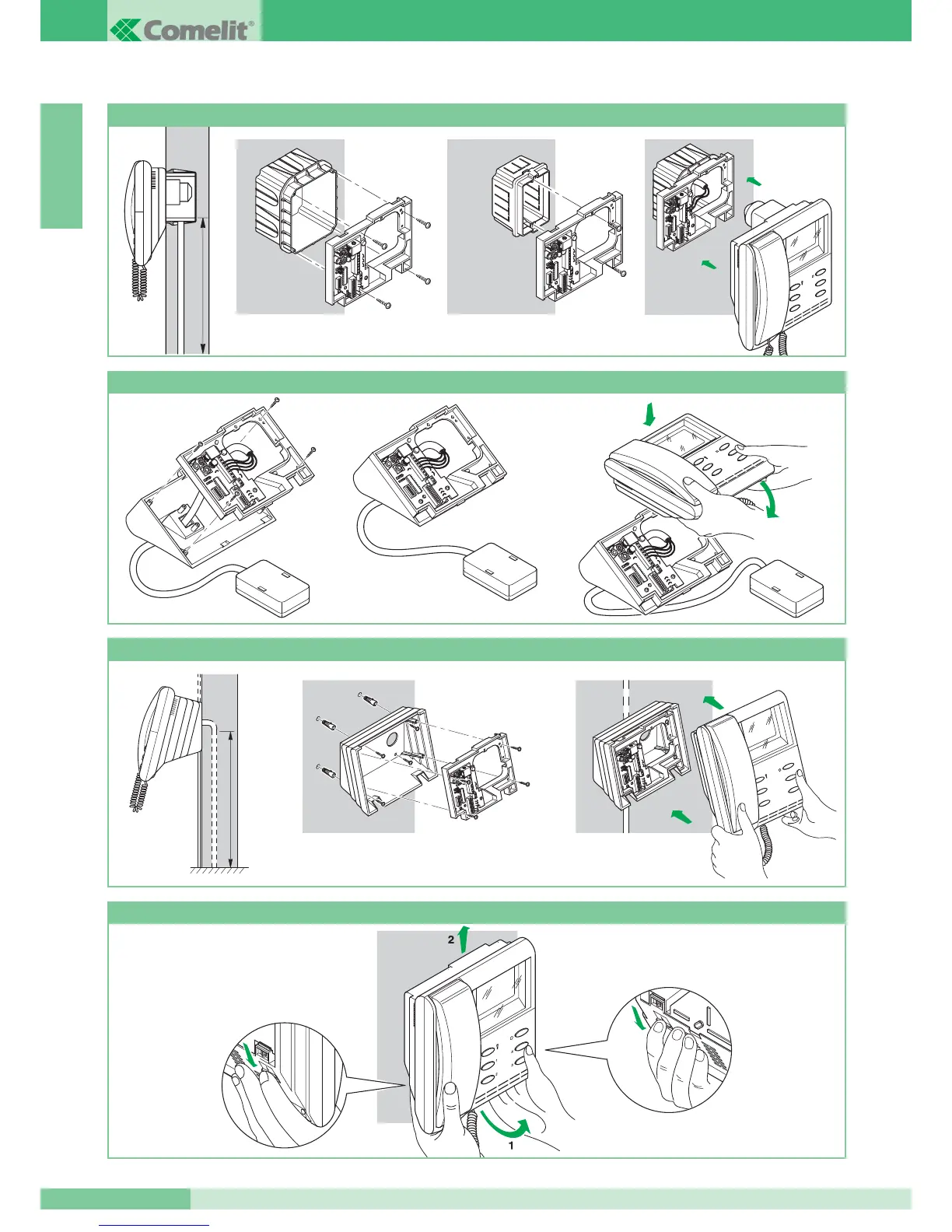 Comelit®

2

1