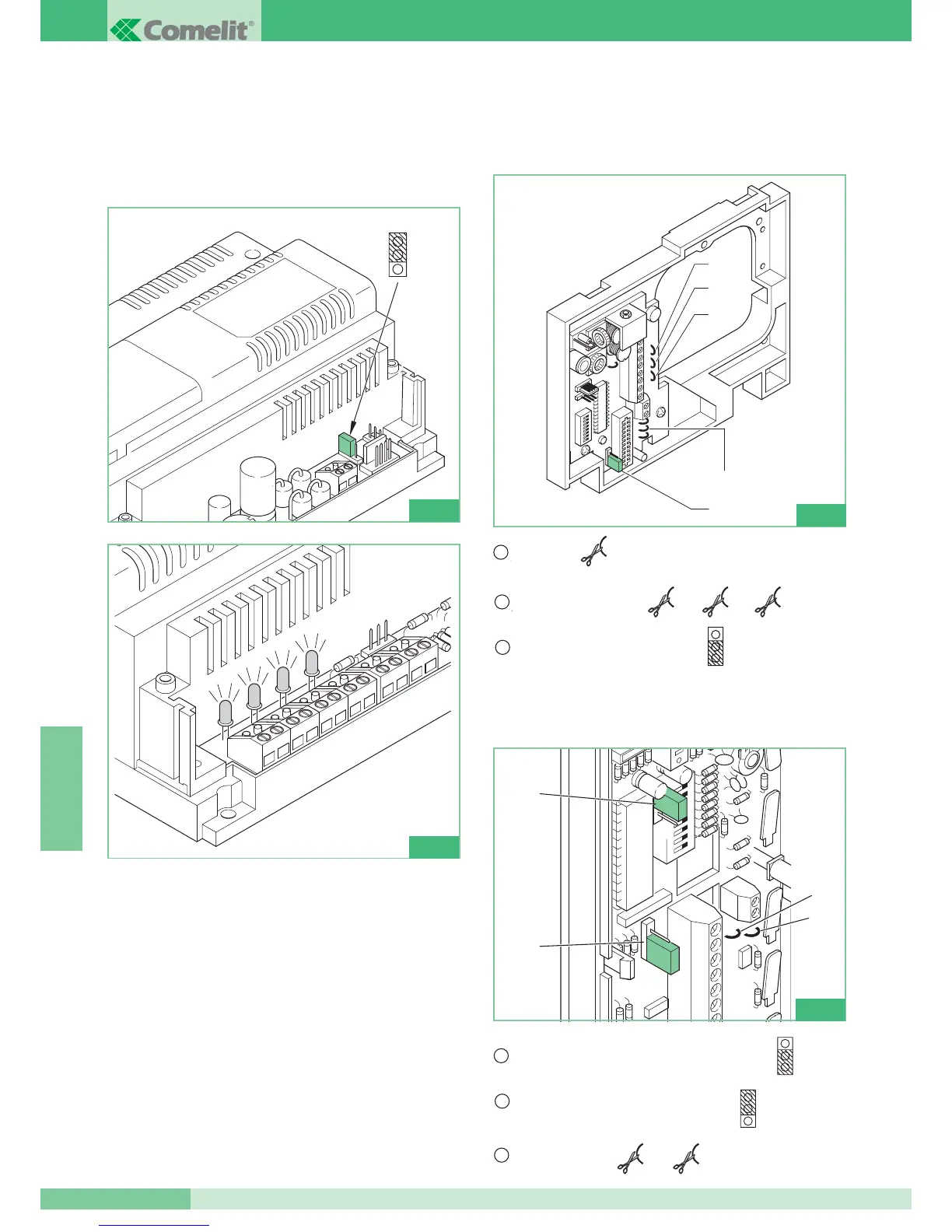 Comelit®