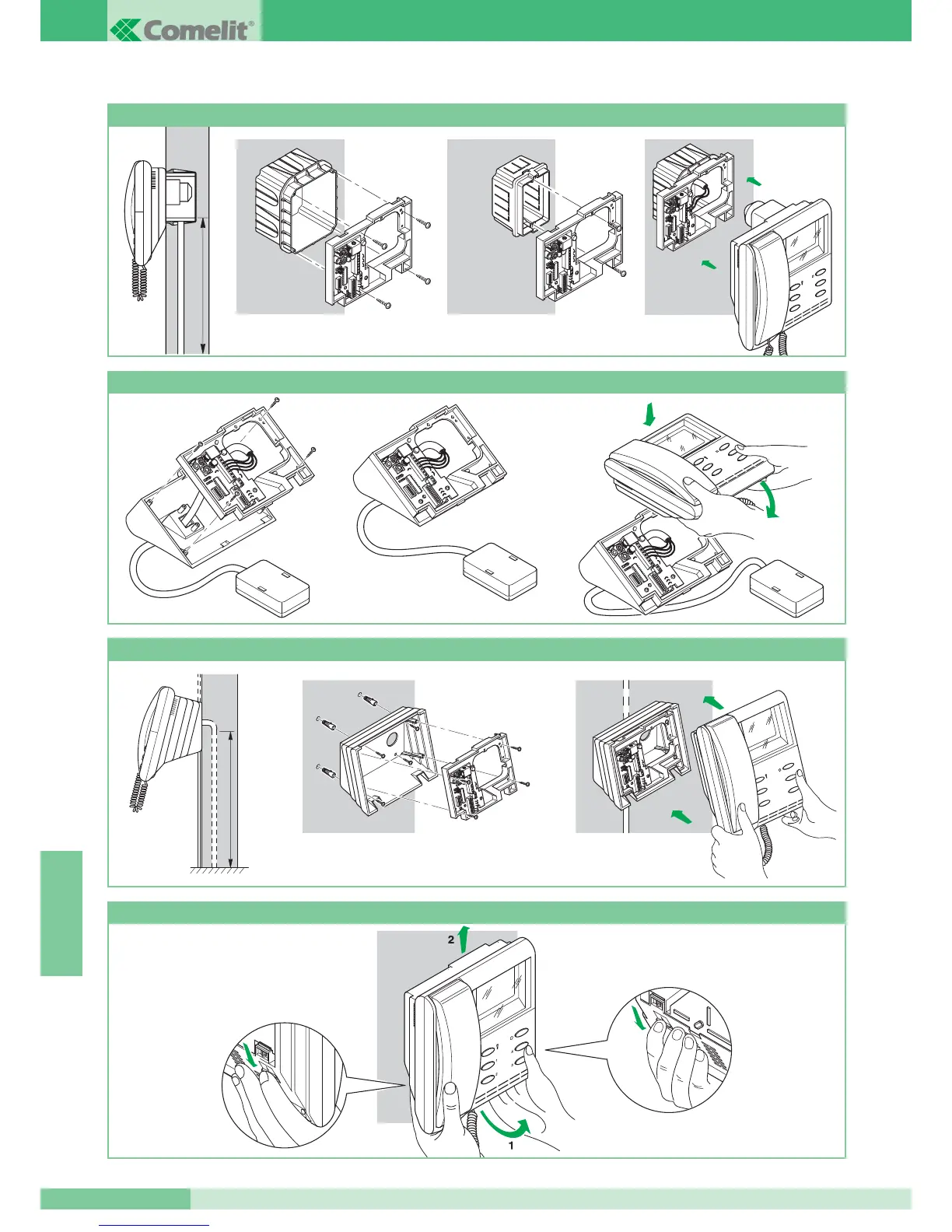 Comelit®

2

1