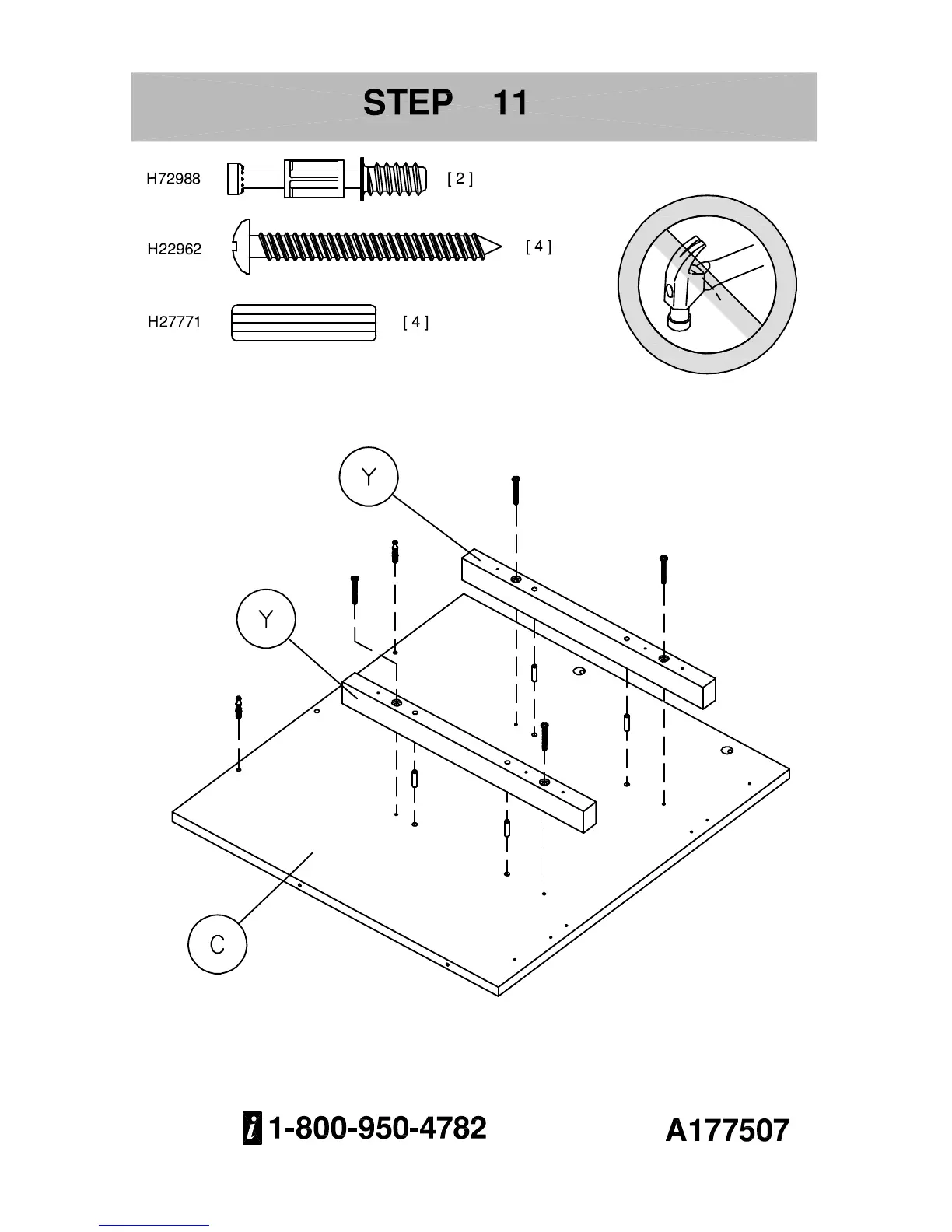 STEP 11

H72988 [ 2 ]

H22962 [ 4 ]

H27771 [ 4 ]

Y

Y

C

i 1-800-950-4782

A177507